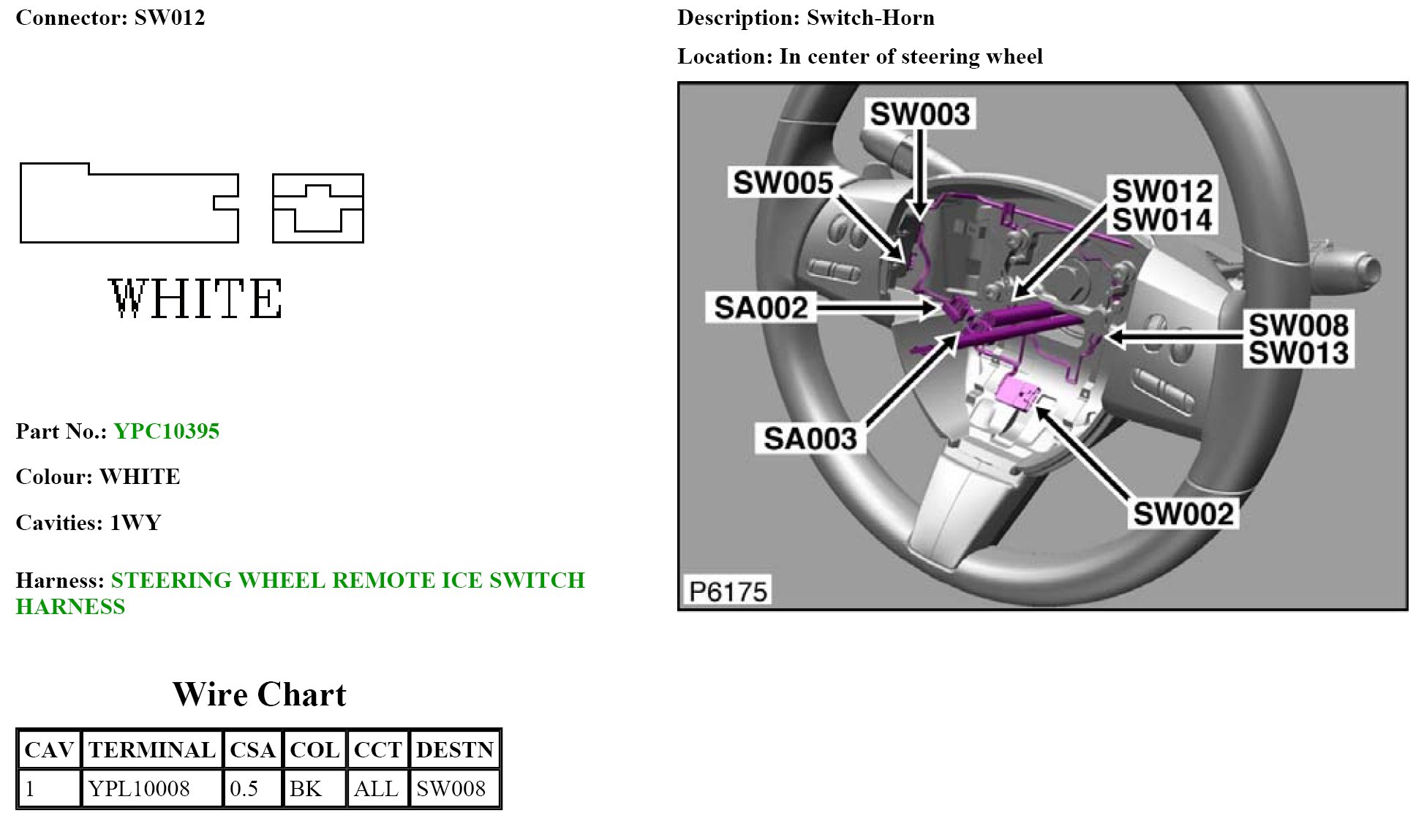 Connector: SW012

WHITE

Part No.: YPC10395

Colour: WHITE

Cavities: 1WY

Harness: STEERING WHEEL REMOTE ICE SWITCH HARNESS

Wire Chart

| CAV | TERMINAL | CSA | COL | CCT | DESTN |
|---|---|---|---|---|---|
| 1 | YPL10008 | 0.5 | BK | ALL | SW008 |

Description: Switch-Horn

Location: In center of steering wheel

SW003
SW005
SW012
SW014
SA002
SW008
SW013
SA003
SW002
P6175