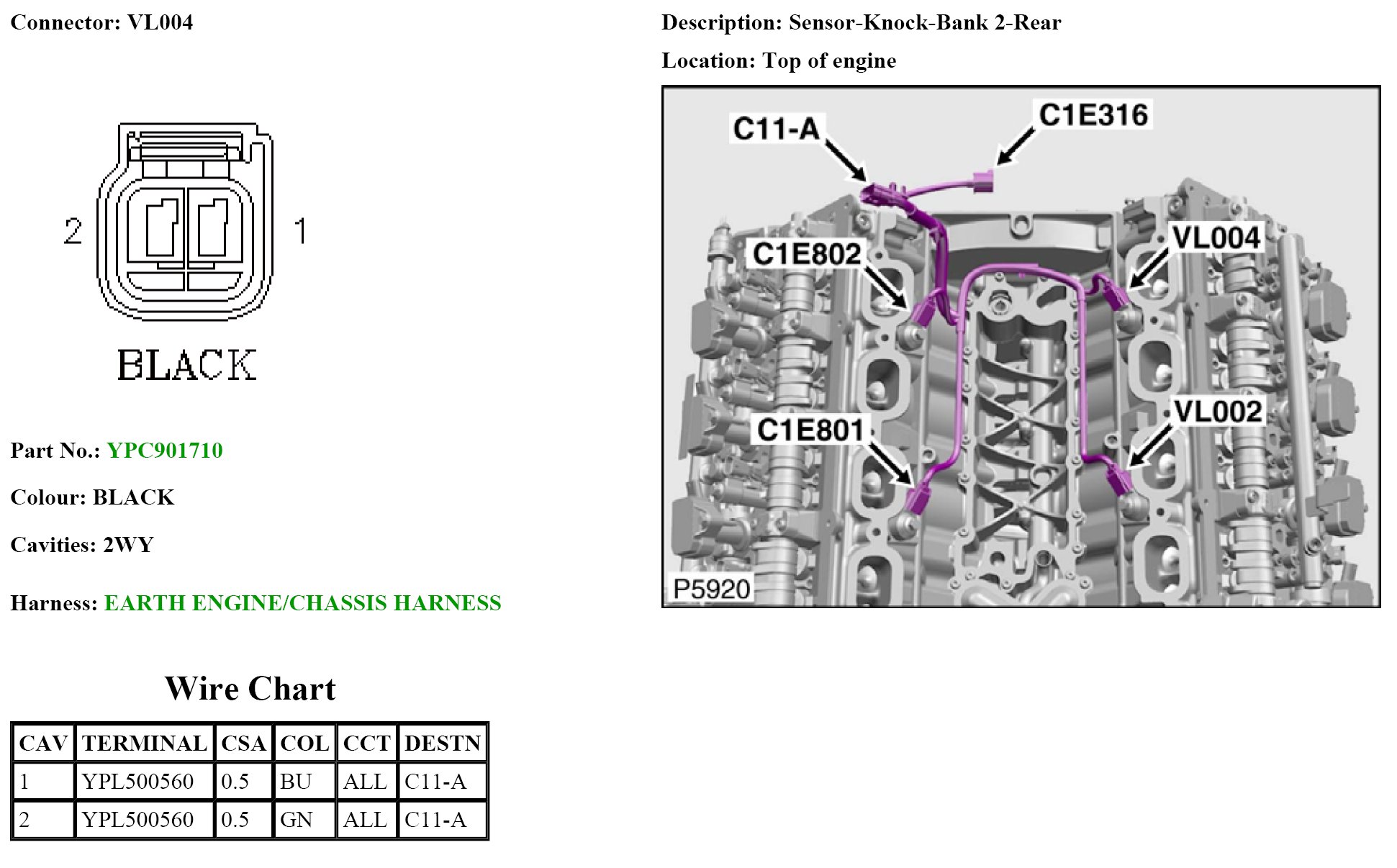 Connector: VL004

2 1

BLACK

Part No.: YPC901710

Colour: BLACK

Cavities: 2WY

Harness: EARTH ENGINE/CHASSIS HARNESS

Wire Chart

| CAV | TERMINAL | CSA | COL | CCT | DESTN |
|---|---|---|---|---|---|
| 1 | YPL500560 | 0.5 | BU | ALL | C11-A |
| 2 | YPL500560 | 0.5 | GN | ALL | C11-A |

Description: Sensor-Knock-Bank 2-Rear

Location: Top of engine

C11-A
C1E316
C1E802
VL004
C1E801
VL002
P5920