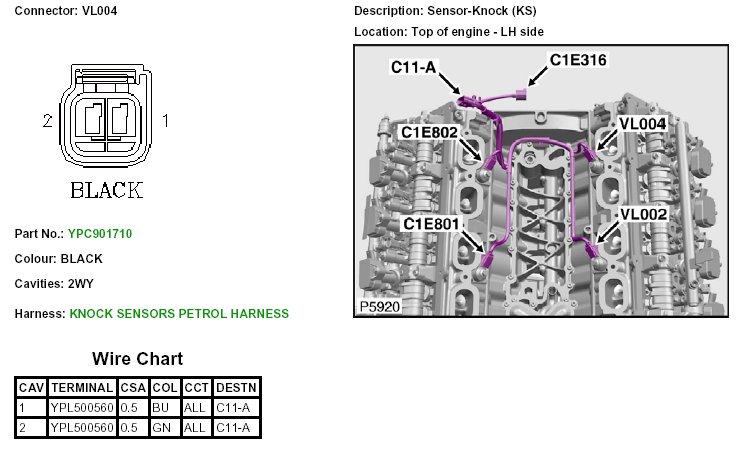 Connector: VL004

2 1

BLACK

Part No.: YPC901710

Colour: BLACK

Cavities: 2WY

Harness: KNOCK SENSORS PETROL HARNESS

Wire Chart

| CAV | TERMINAL | CSA | COL | CCT | DESTN |
|---|---|---|---|---|---|
| 1 | YPL500560 | 0.5 | BU | ALL | C11-A |
| 2 | YPL500560 | 0.5 | GN | ALL | C11-A |

Description: Sensor-Knock (KS)

Location: Top of engine - LH side

C11-A
C1E316
C1E802
VL004
C1E801
VL002
P5920