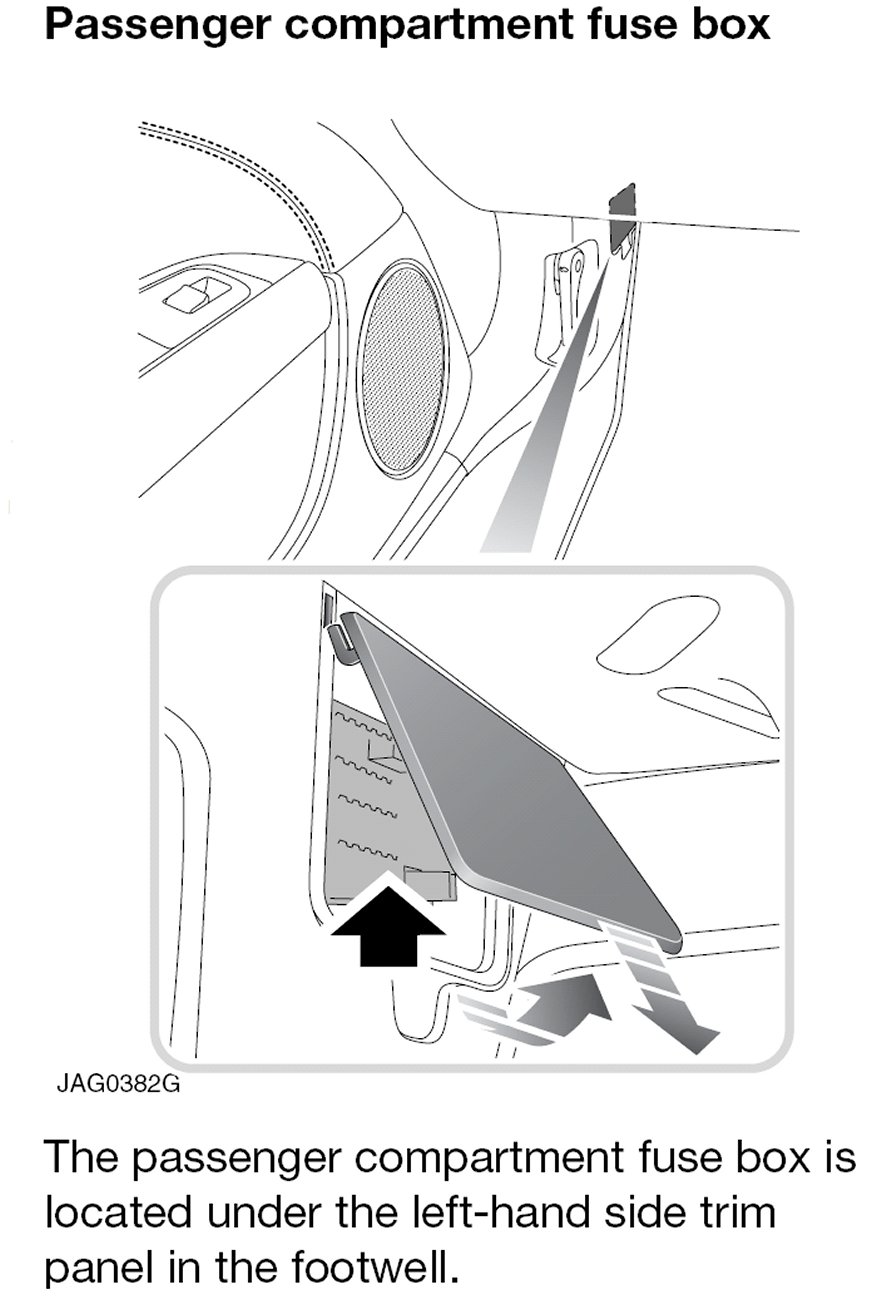 Passenger compartment fuse box

JAG0382G

The passenger compartment fuse box is located under the left-hand side trim panel in the footwell.