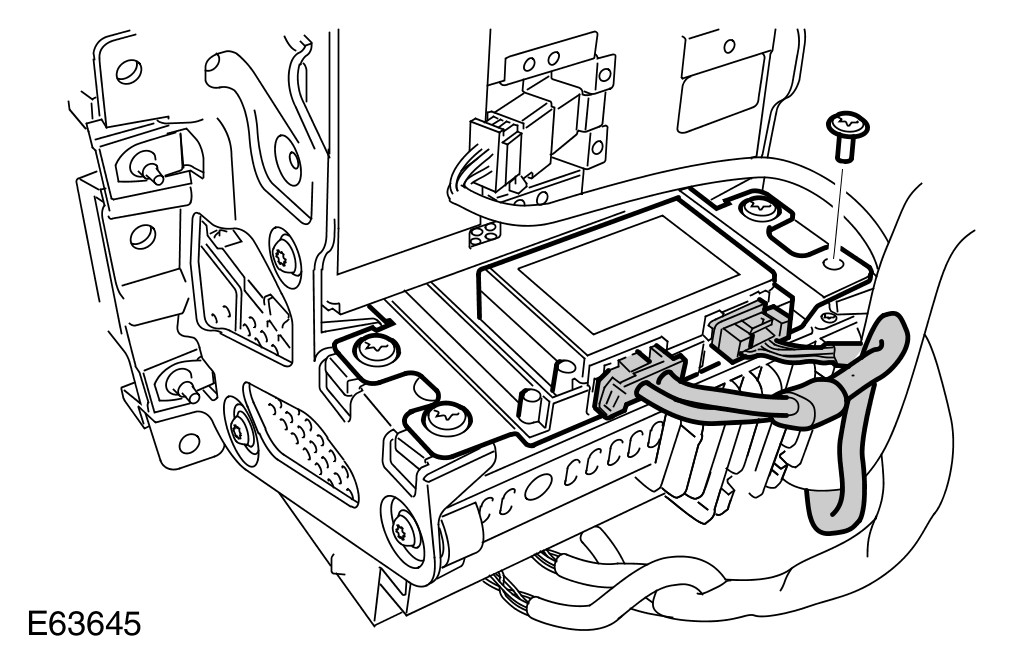 E63645