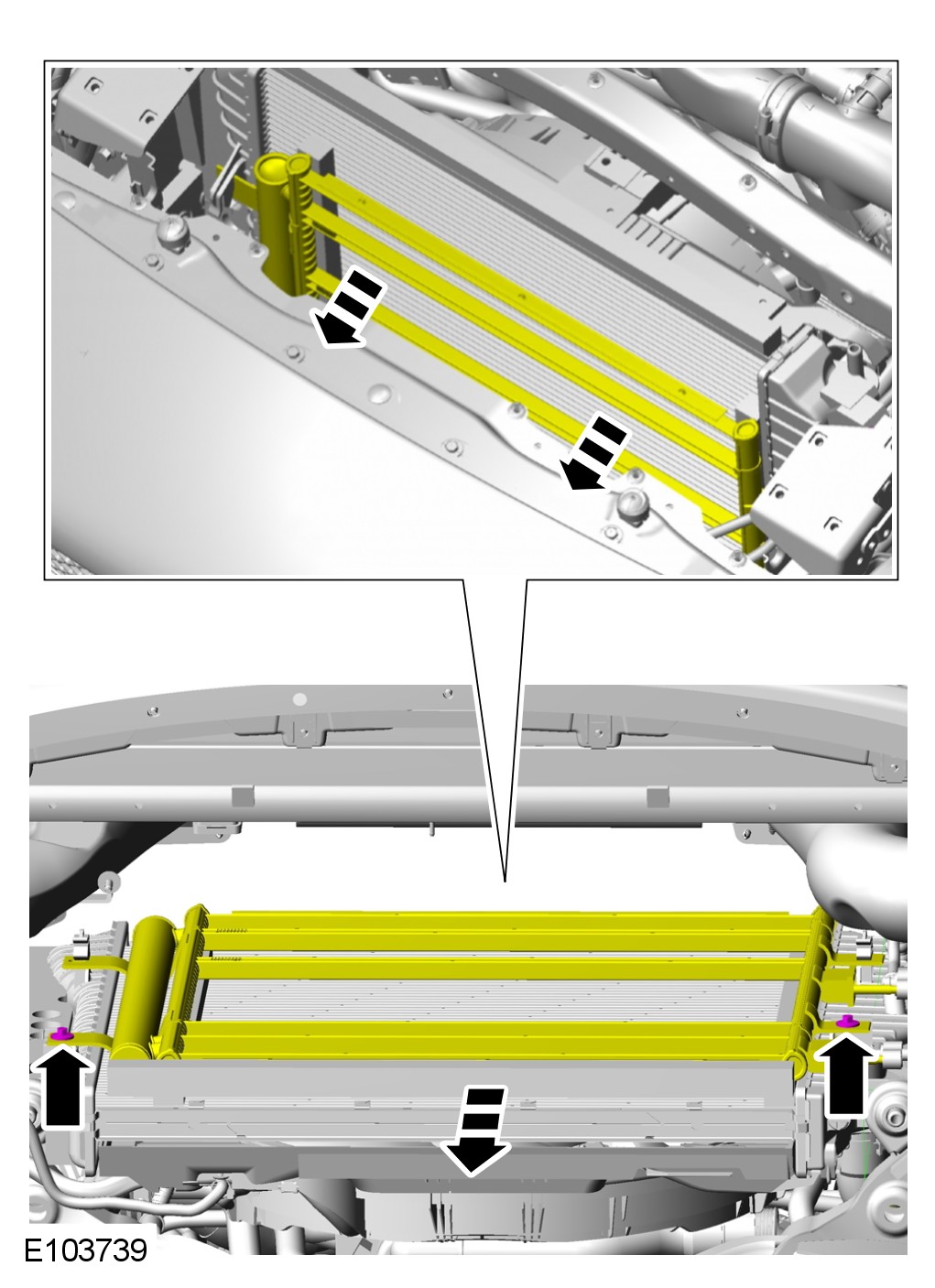 E103739