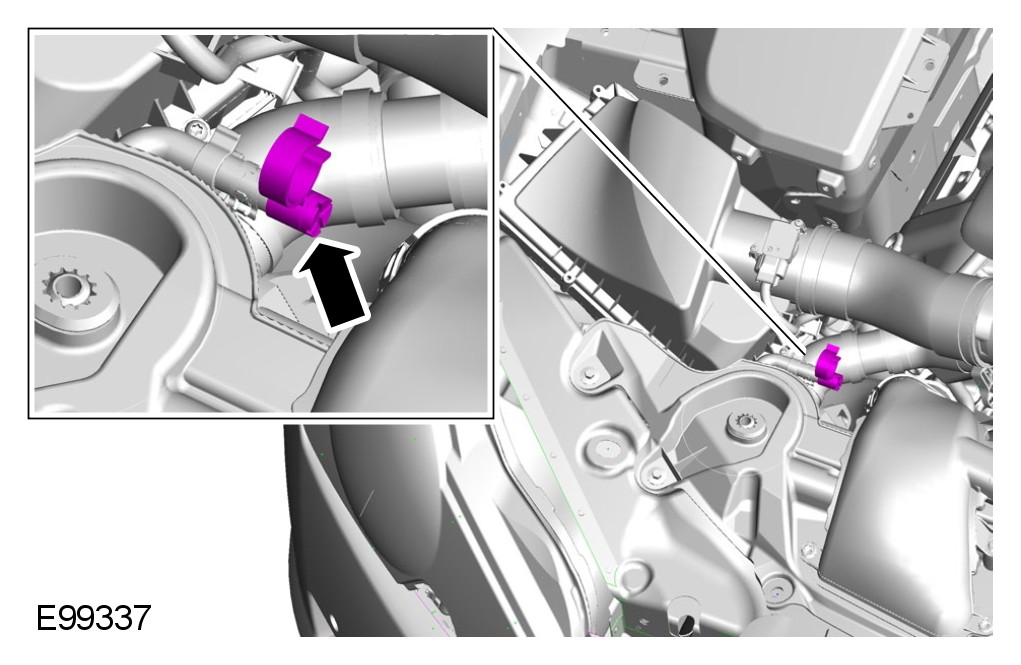 E99337