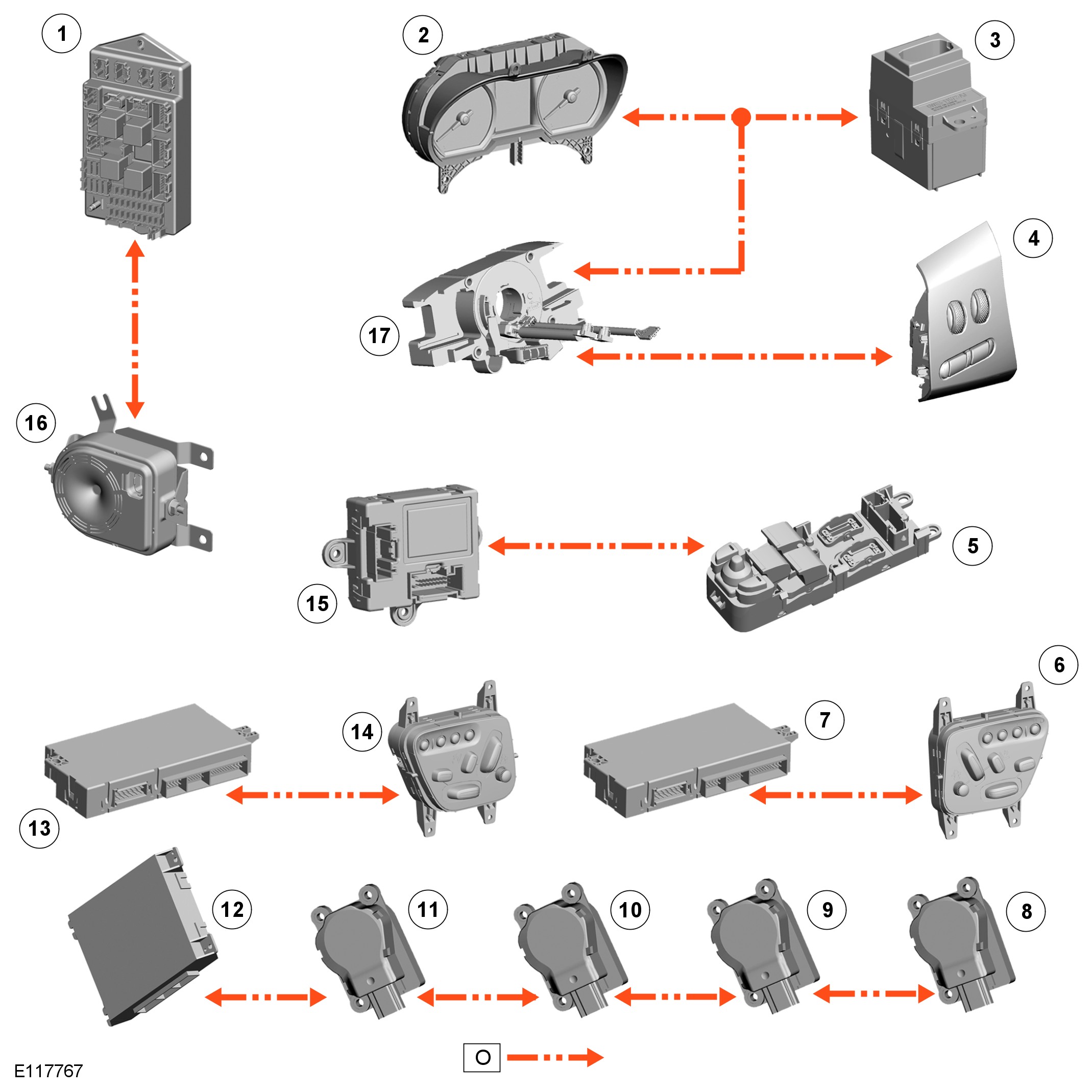 1
2
3
4
17
16
15
5
6
14
7
13
12
11
10
9
8
O
E117767