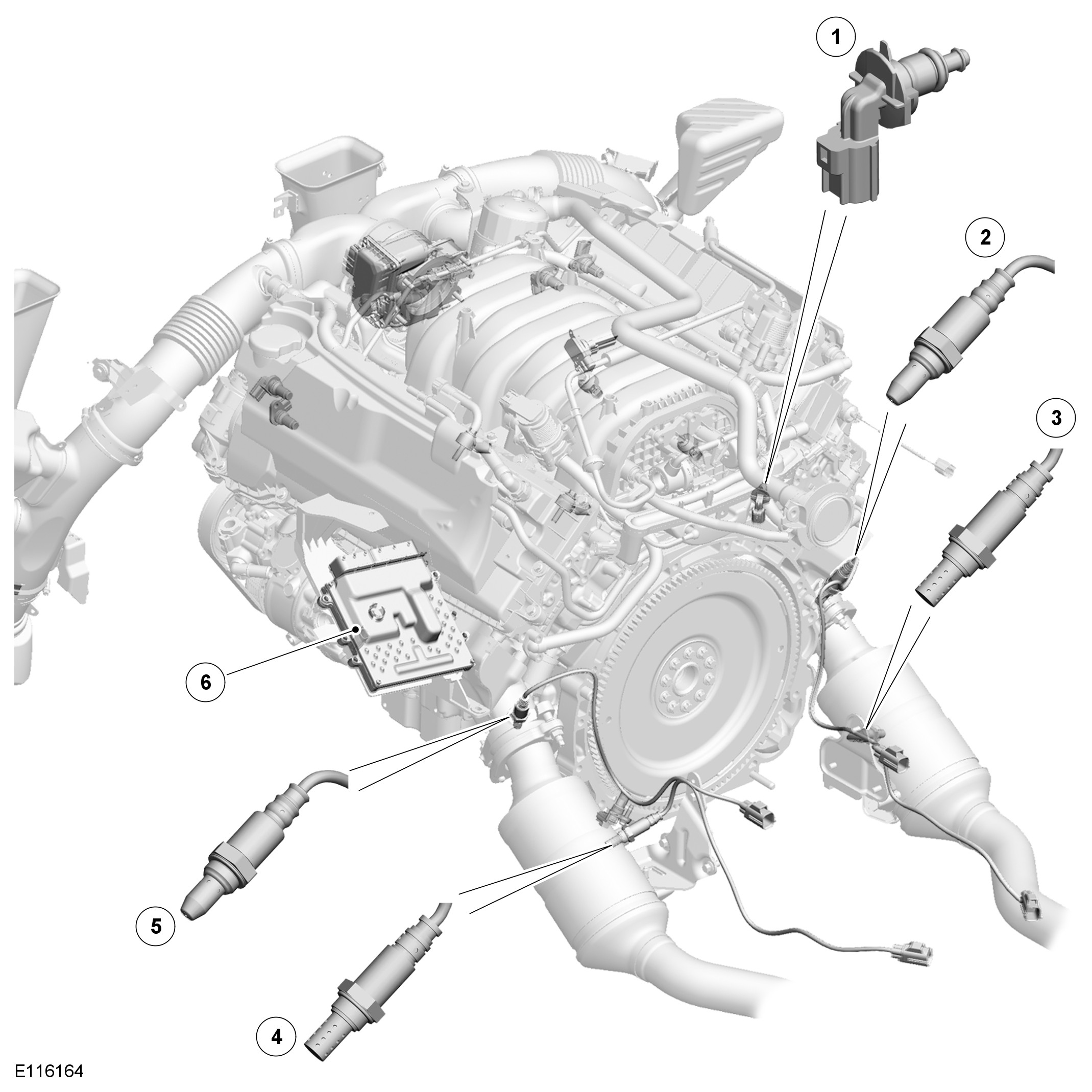 1
2
3
6
5
4
E116164