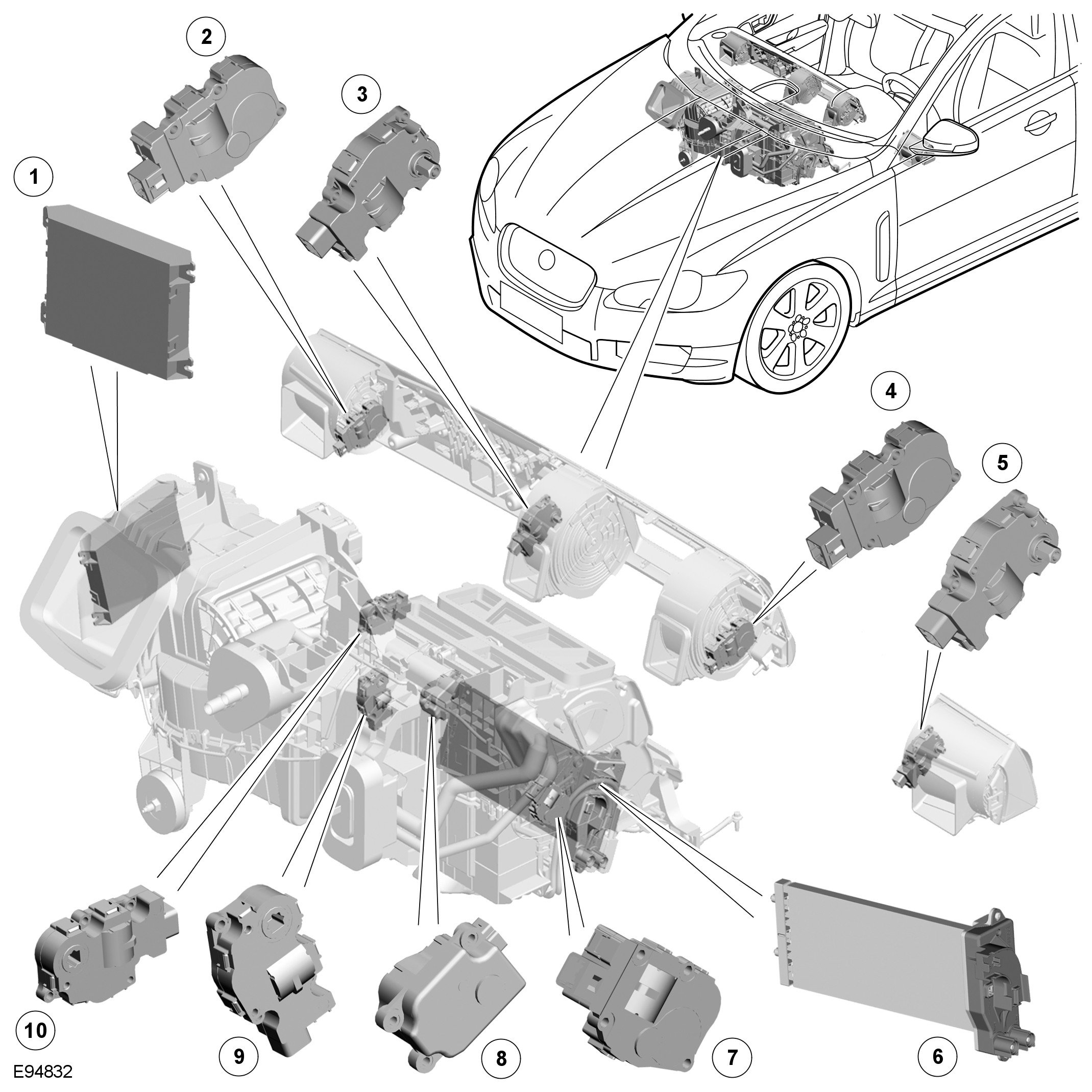 2
3
1
4
5
10
9
8
7
6
E94832