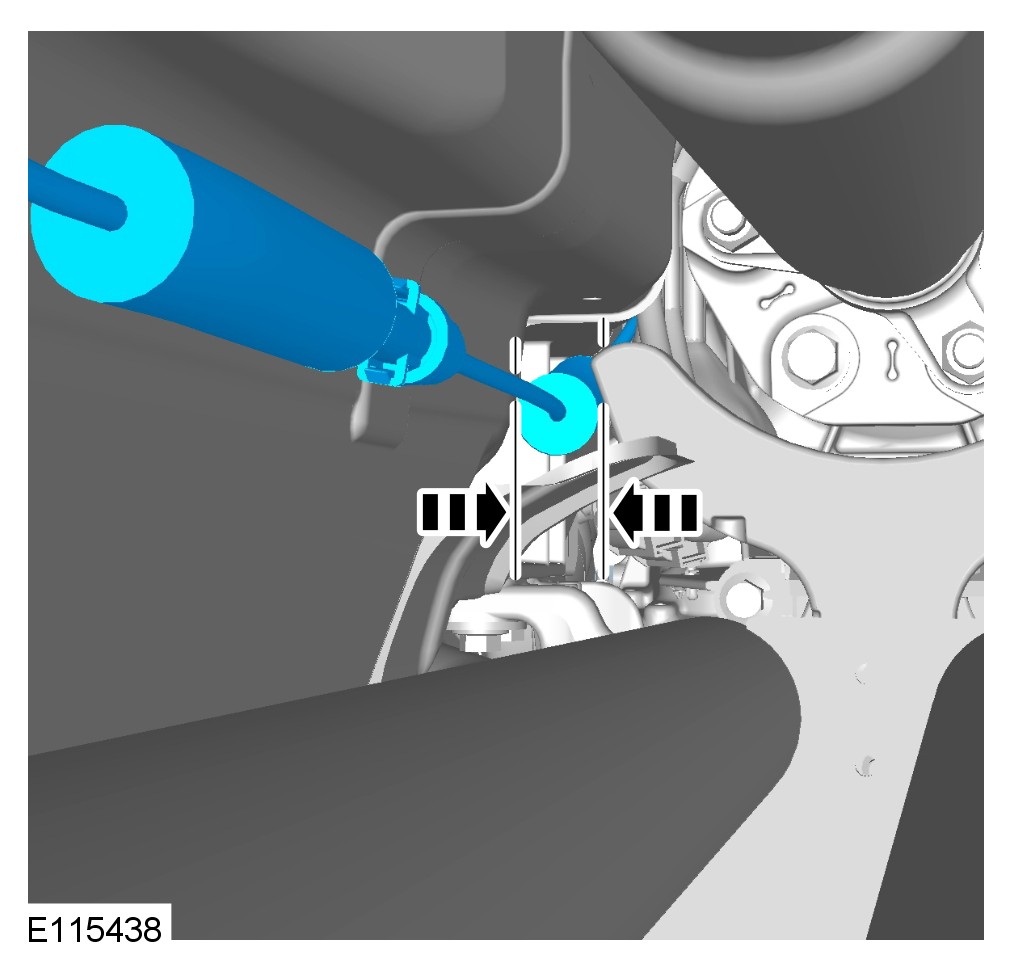 E115438