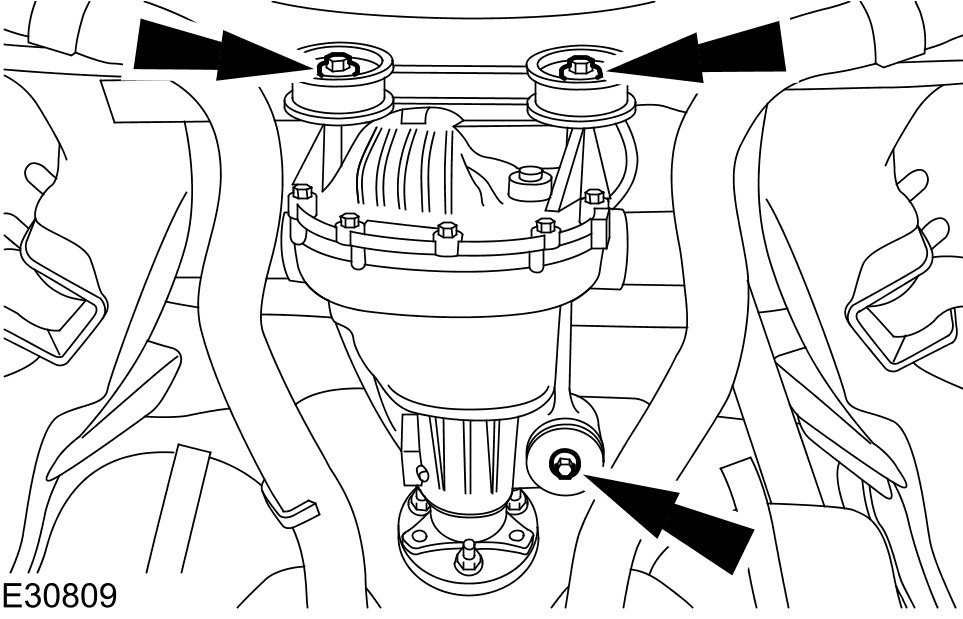 E30809