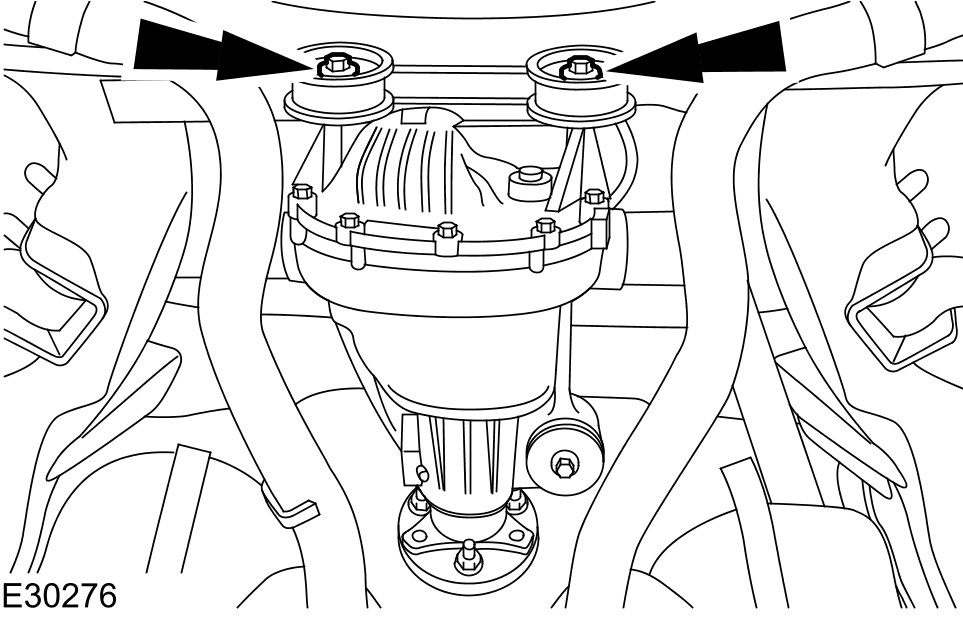 E30276