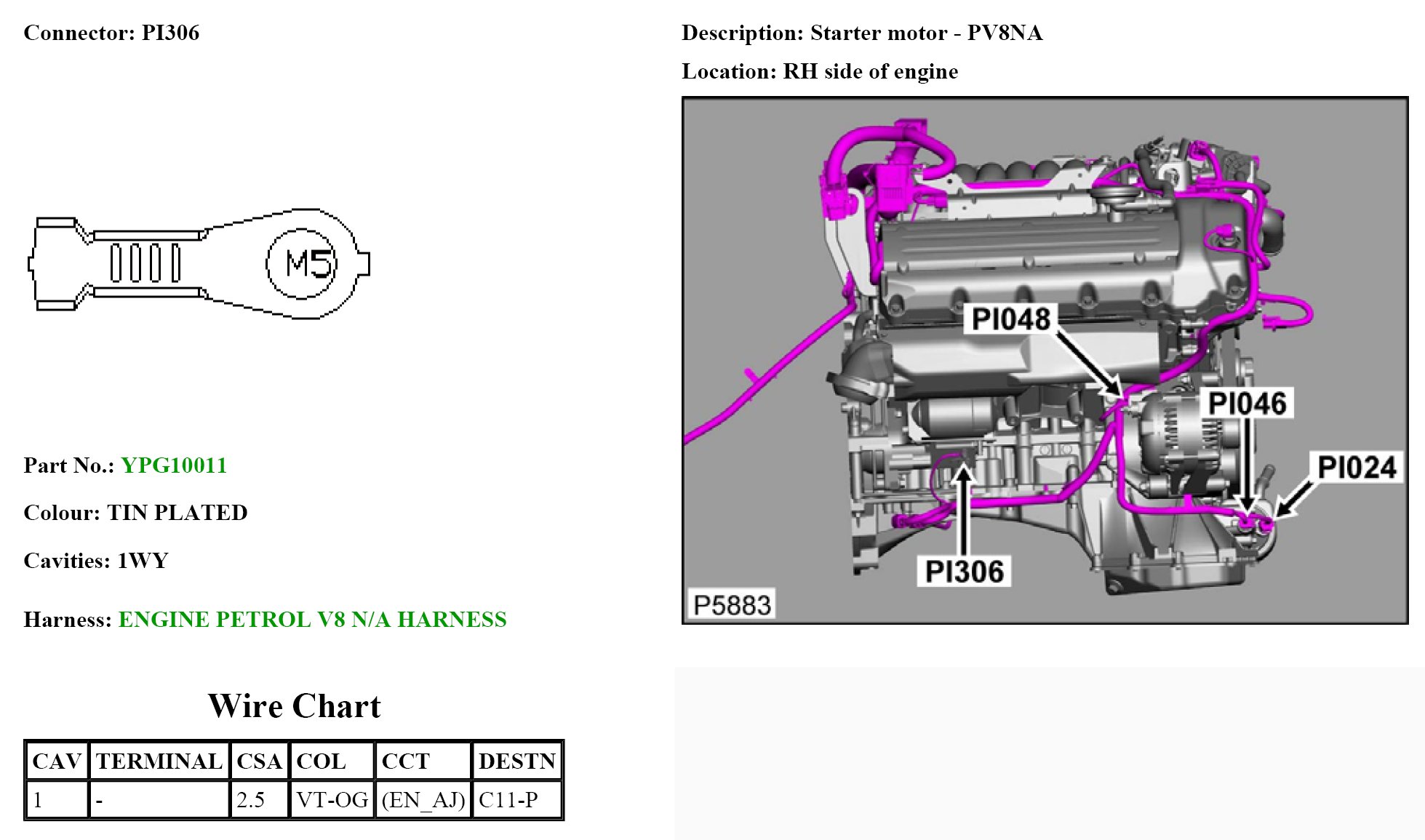 Connector: PI306

M5

Part No.: YPG10011

Colour: TIN PLATED

Cavities: 1WY

Harness: ENGINE PETROL V8 N/A HARNESS

Wire Chart

| CAV | TERMINAL | CSA | COL | CCT | DESTN |
|---|---|---|---|---|---|
| 1 | - | 2.5 | VT-OG | (EN_AJ) | C11-P |

Description: Starter motor - PV8NA

Location: RH side of engine

PI048

PI046

PI024

PI306

P5883