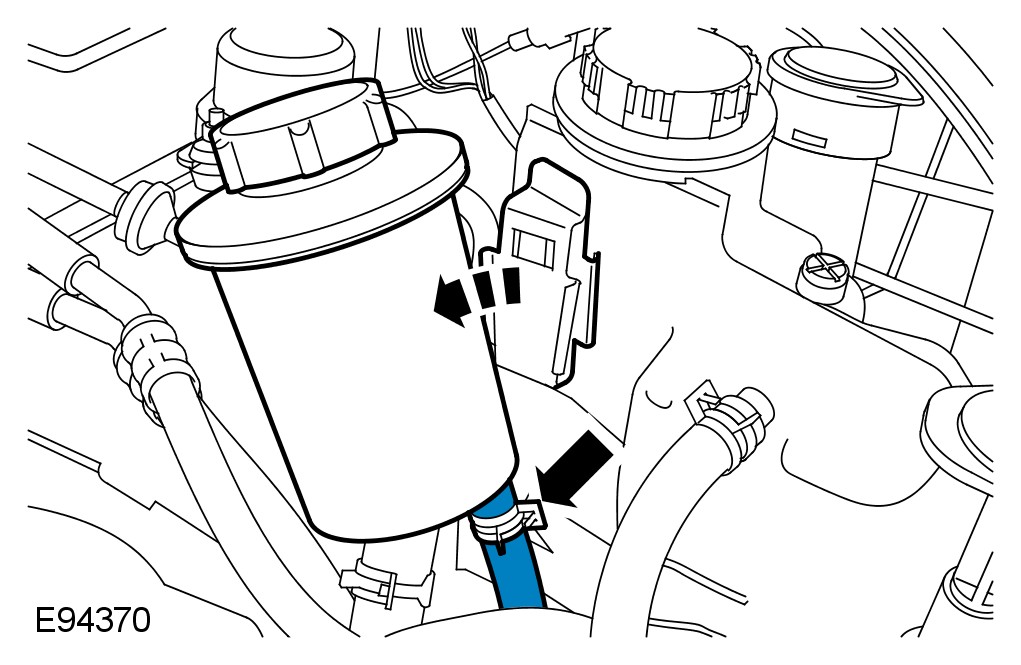 E94370