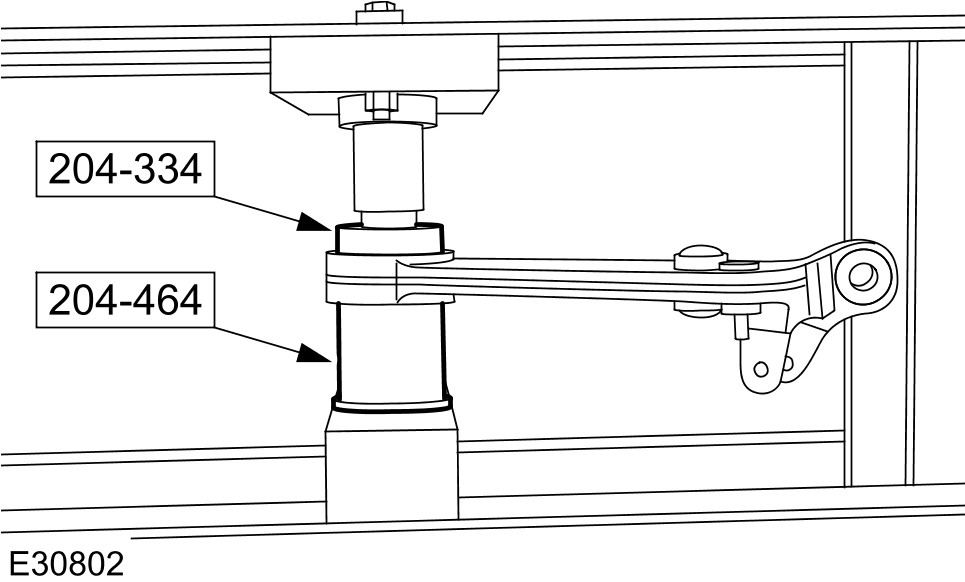 204-334

204-464

E30802