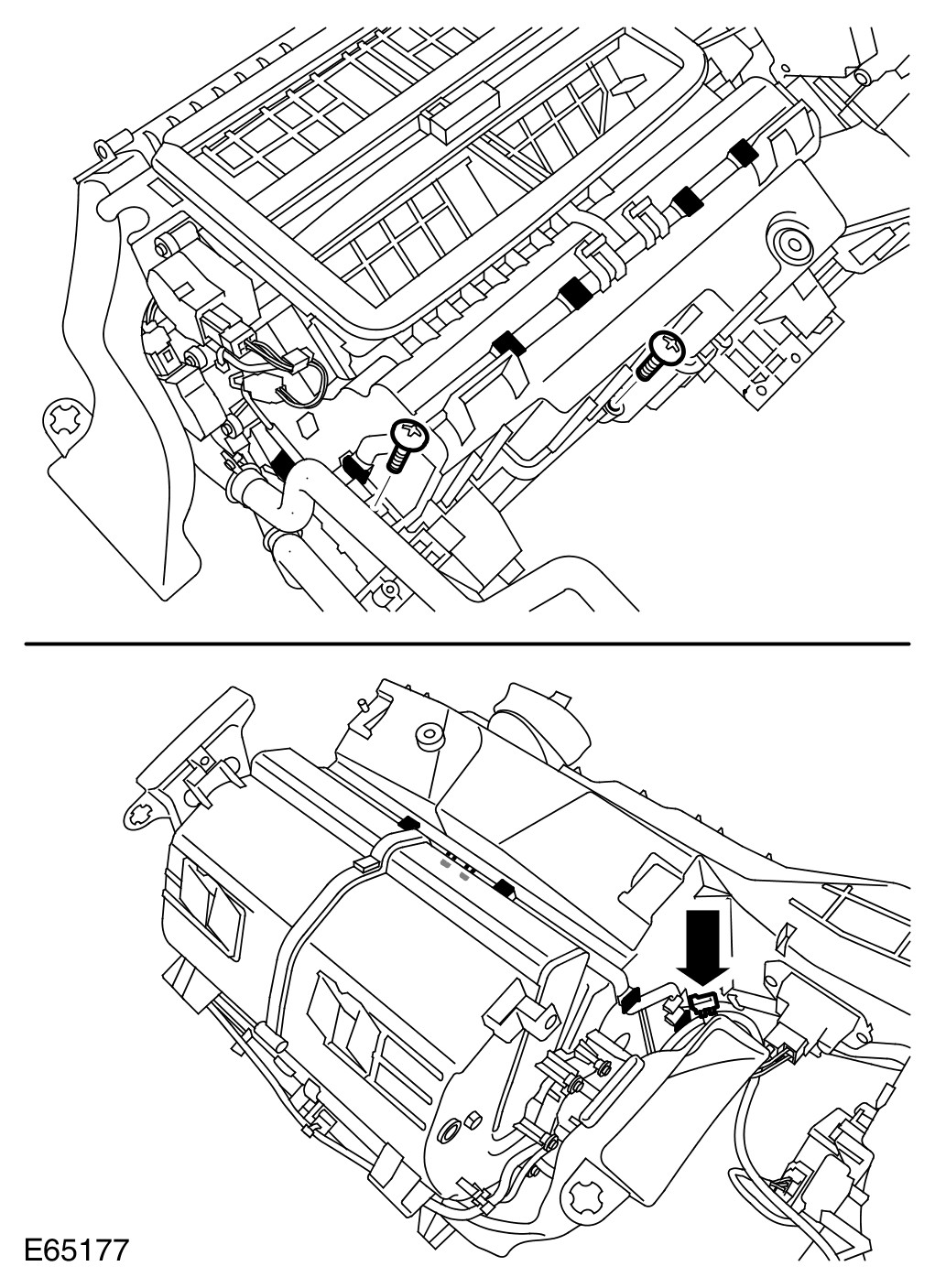 E65177