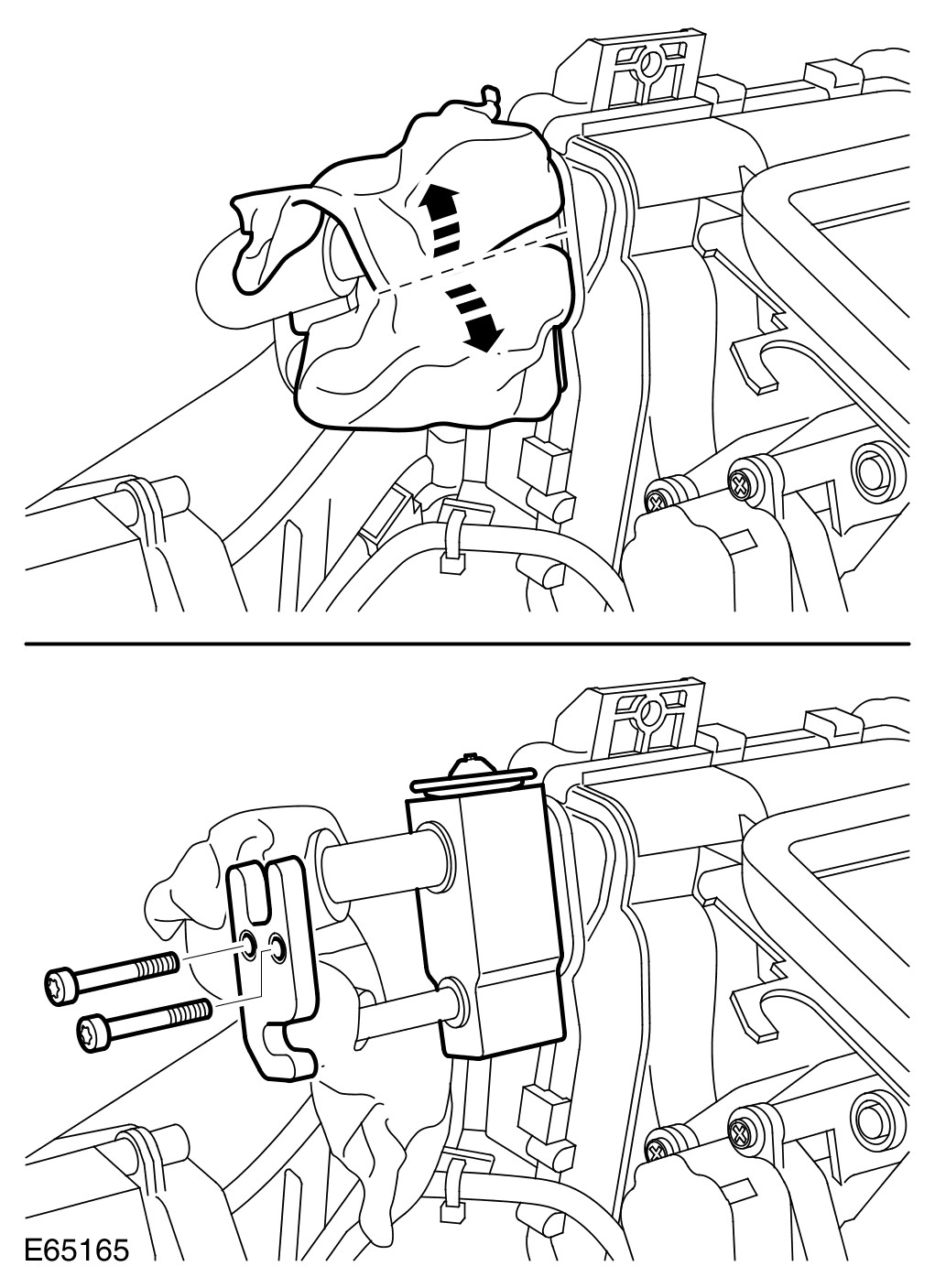 E65165