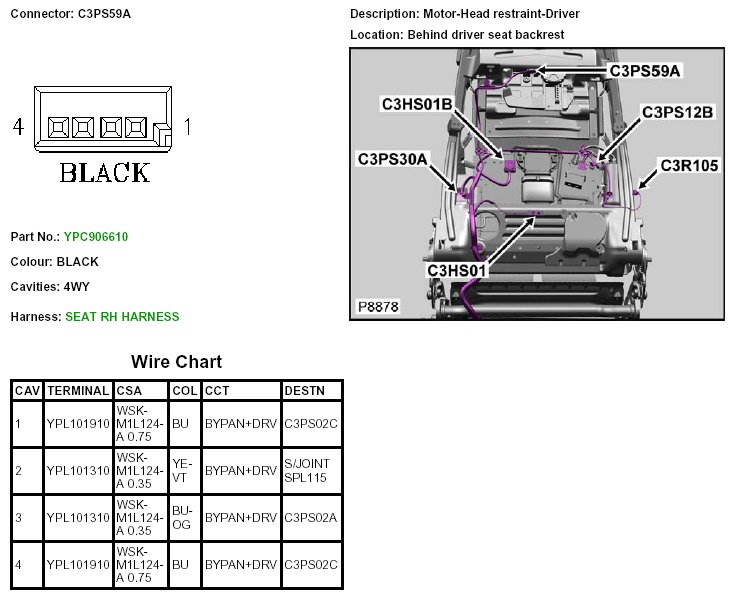 Connector: C3PS59A

4 1

BLACK

Part No.: YPC906610

Colour: BLACK

Cavities: 4WY

Harness: SEAT RH HARNESS

Description: Motor-Head restraint-Driver

Location: Behind driver seat backrest

C3PS59A

C3HS01B

C3PS12B

C3PS30A

C3R105

C3HS01

P8878

Wire Chart

| CAV | TERMINAL | CSA | COL | CCT | DESTN |
|---|---|---|---|---|---|
| 1 | YPL101910 | WSK-M1L124-A 0.75 | BU | BYPAN+DRV | C3PS02C |
| 2 | YPL101310 | WSK-M1L124-A 0.35 | YE-VT | BYPAN+DRV | S/JOINT SPL115 |
| 3 | YPL101310 | WSK-M1L124-A 0.35 | BU-OG | BYPAN+DRV | C3PS02A |
| 4 | YPL101910 | WSK-M1L124-A 0.75 | BU | BYPAN+DRV | C3PS02C |