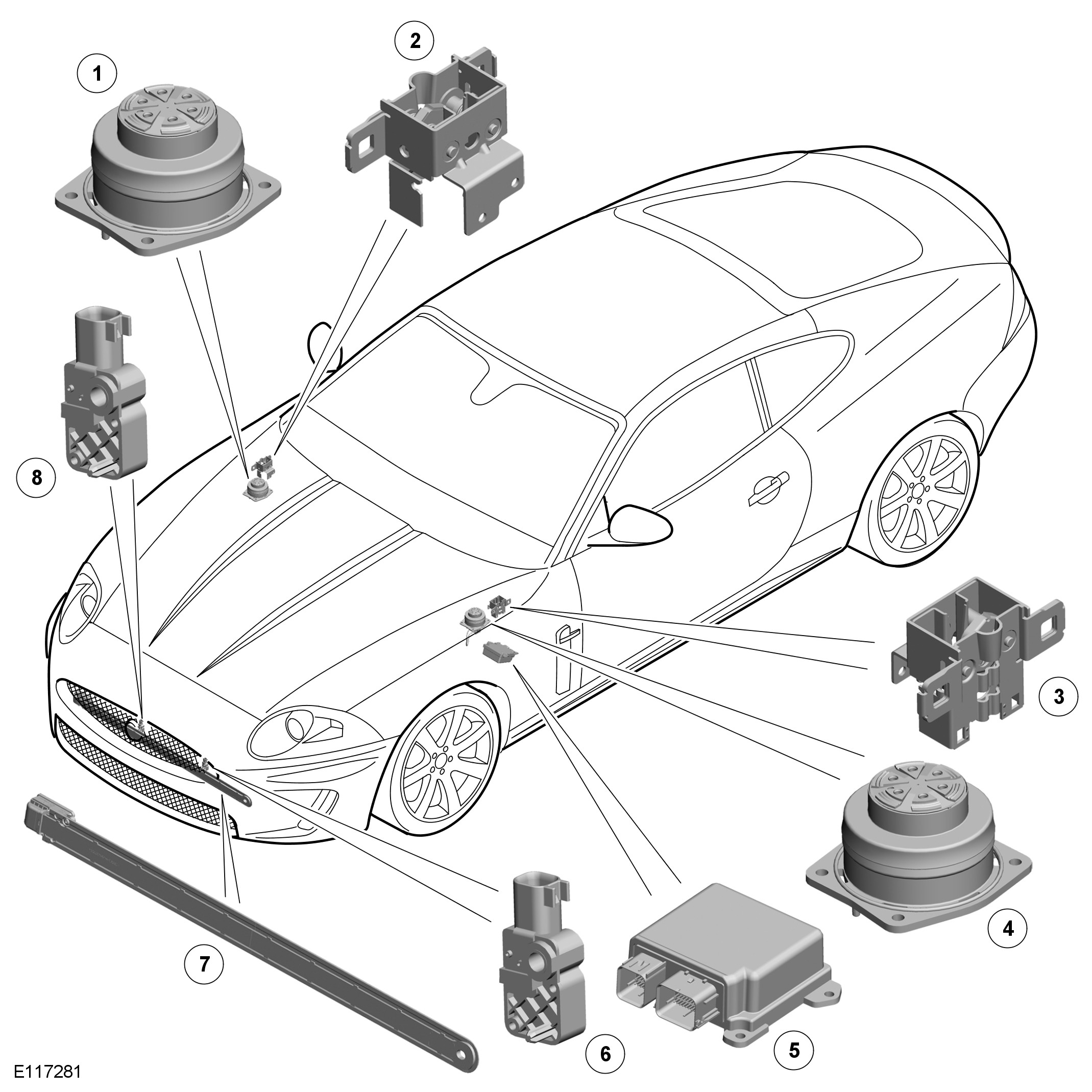 2
1
8
3
4
7
6
5
E117281