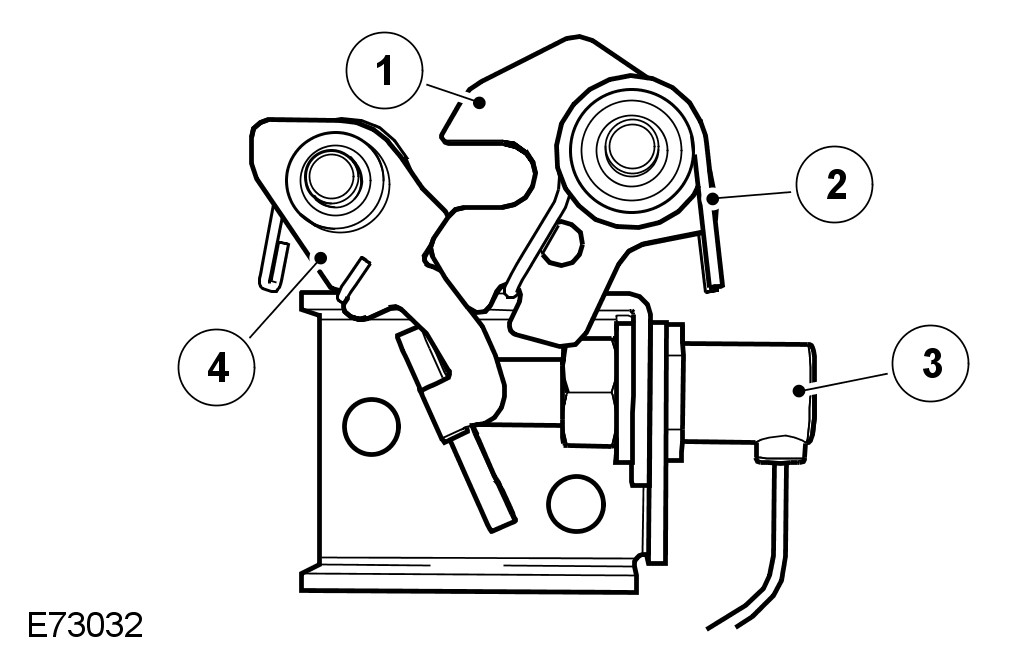 1
2
4
3
E73032