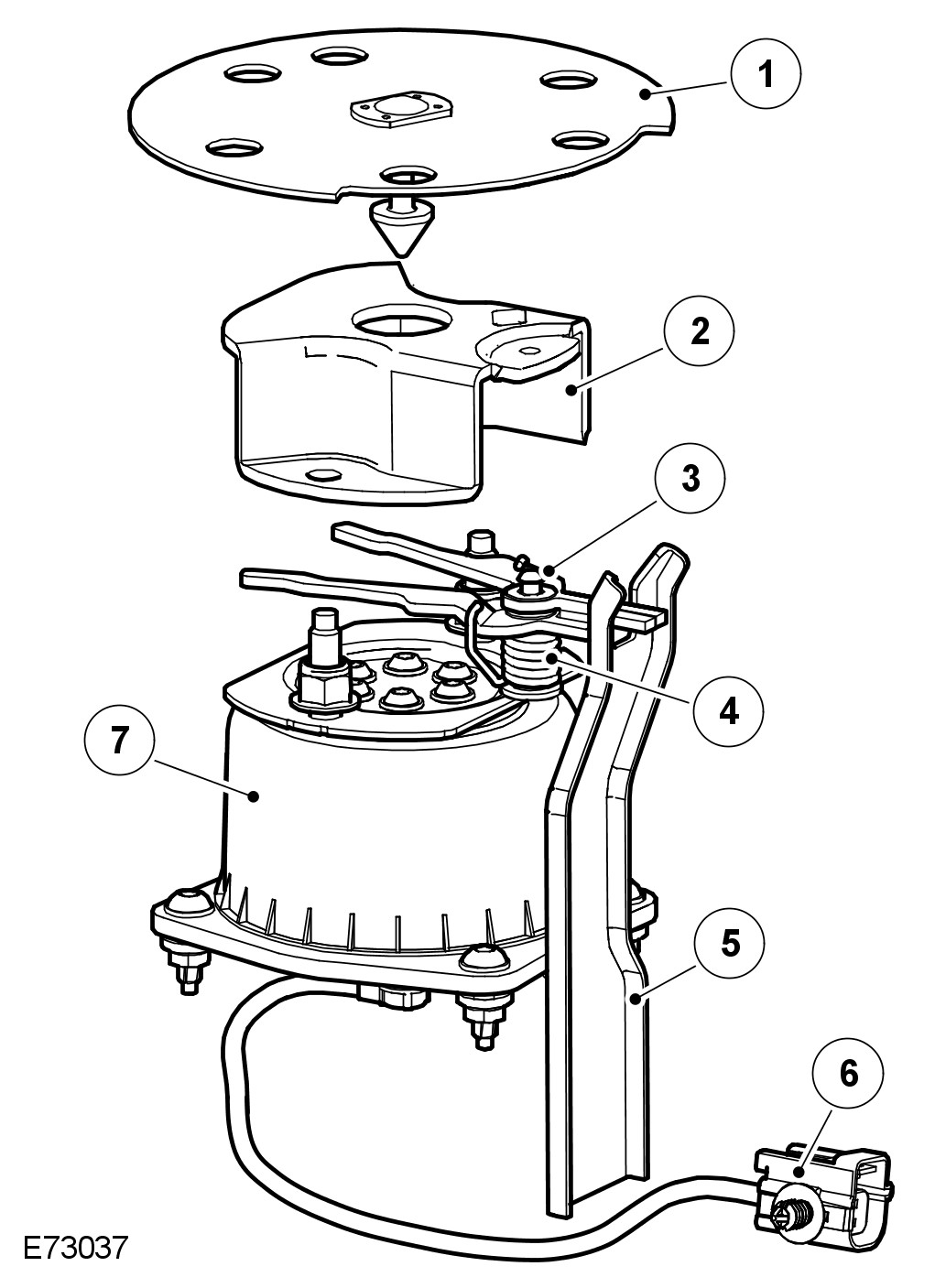 1
2
3
4
7
5
6
E73037