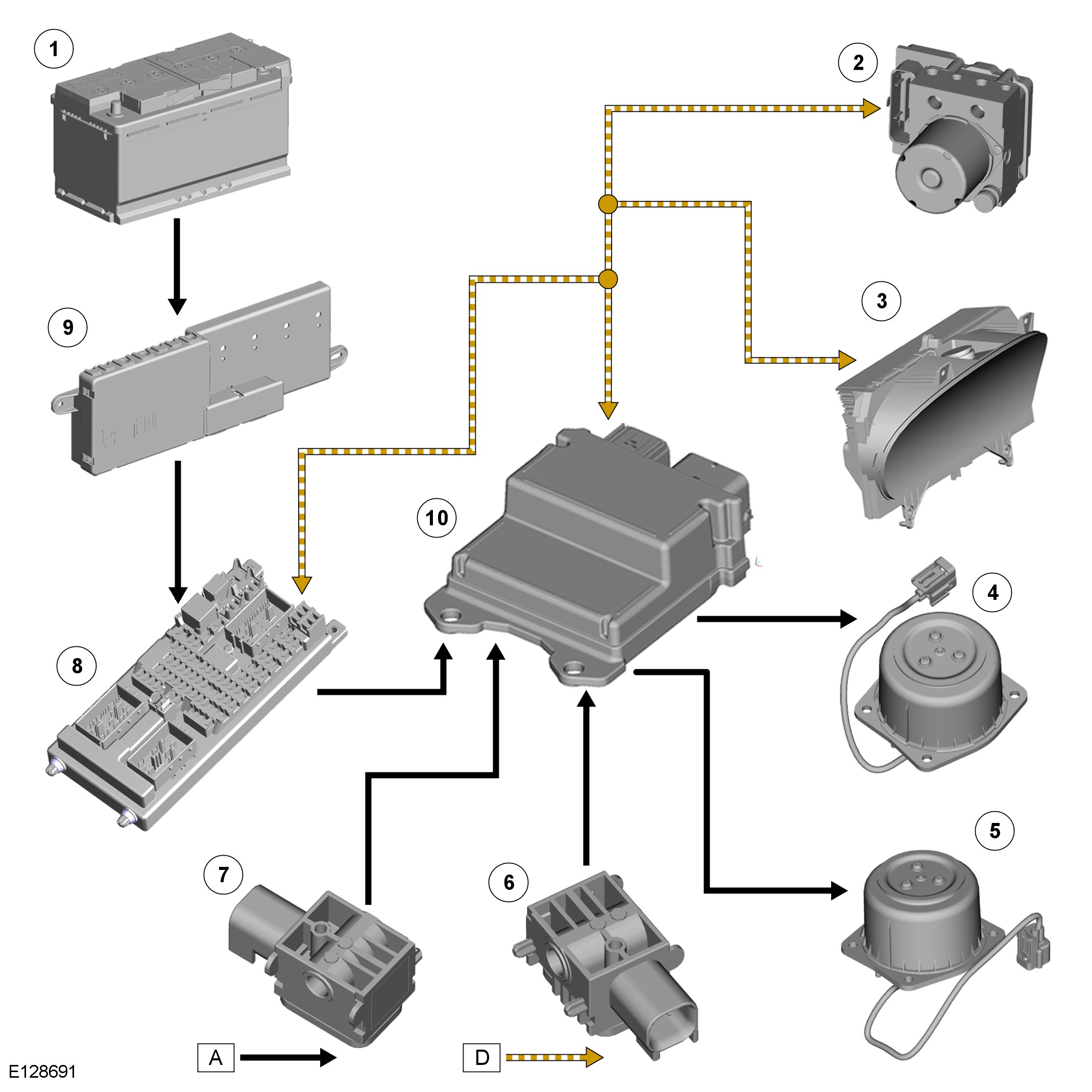 1
2
9
3
10
4
8
5
7
6
A
D
E128691