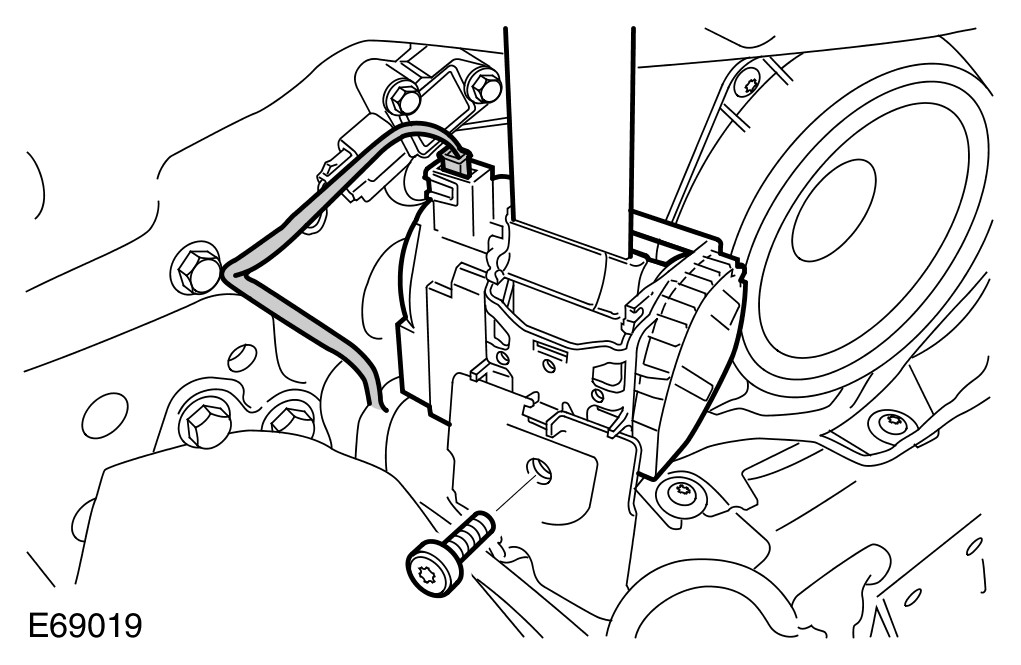 E69019