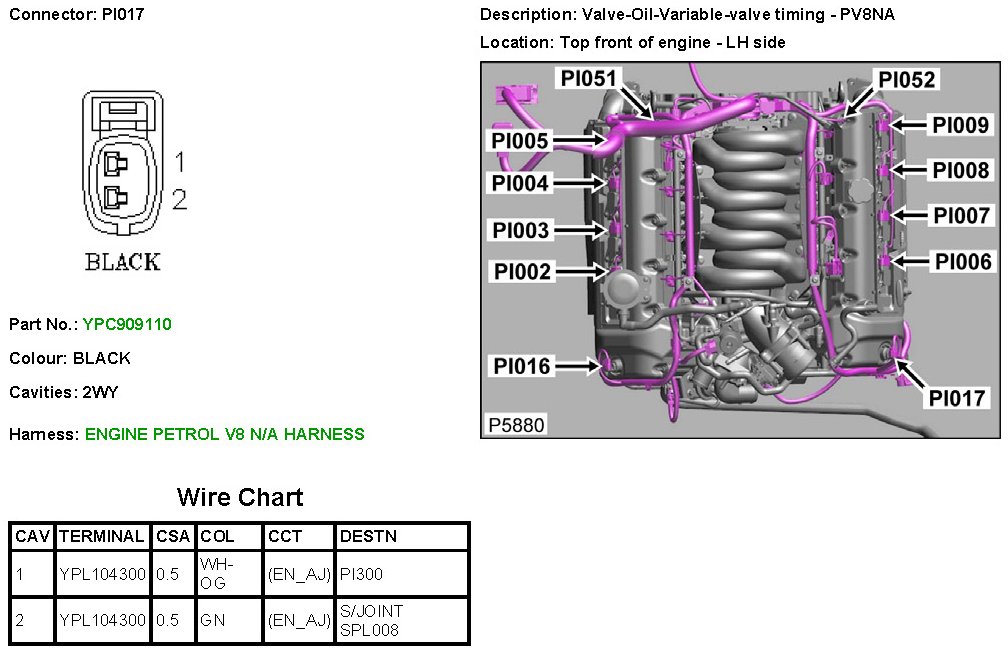 Connector: PI017

1
2
BLACK

Part No.: YPC909110

Colour: BLACK

Cavities: 2WY

Harness: ENGINE PETROL V8 N/A HARNESS

Description: Valve-Oil-Variable-valve timing - PV8NA

Location: Top front of engine - LH side

PI051
PI052
PI005
PI009
PI004
PI008
PI003
PI007
PI002
PI006
PI016
PI017
P5880

Wire Chart

| CAV | TERMINAL | CSA | COL | CCT | DESTN |
|---|---|---|---|---|---|
| 1 | YPL104300 | 0.5 | WH-OG | (EN_AJ) | PI300 |
| 2 | YPL104300 | 0.5 | GN | (EN_AJ) | S/JOINT SPL008 |