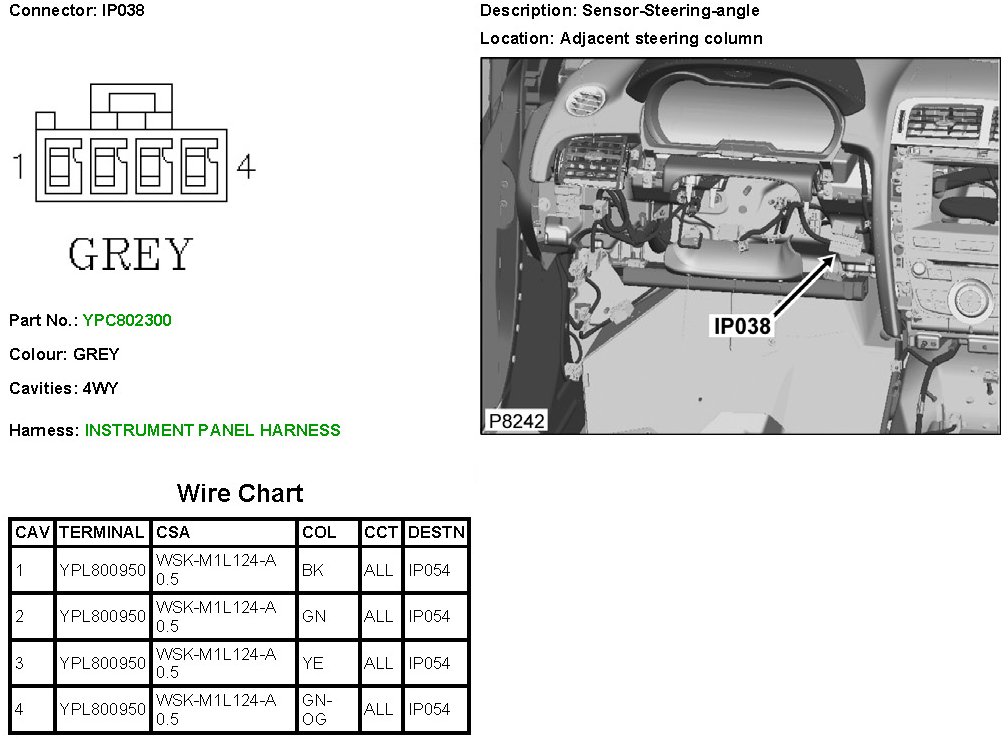 Connector: IP038

1 4

GREY

Part No.: YPC802300

Colour: GREY

Cavities: 4WY

Harness: INSTRUMENT PANEL HARNESS

Description: Sensor-Steering-angle

Location: Adjacent steering column

IP038

P8242

Wire Chart

| CAV | TERMINAL | CSA | COL | CCT | DESTN |
|---|---|---|---|---|---|
| 1 | YPL800950 | WSK-M1L124-A 0.5 | BK | ALL | IP054 |
| 2 | YPL800950 | WSK-M1L124-A 0.5 | GN | ALL | IP054 |
| 3 | YPL800950 | WSK-M1L124-A 0.5 | YE | ALL | IP054 |
| 4 | YPL800950 | WSK-M1L124-A 0.5 | GN-OG | ALL | IP054 |