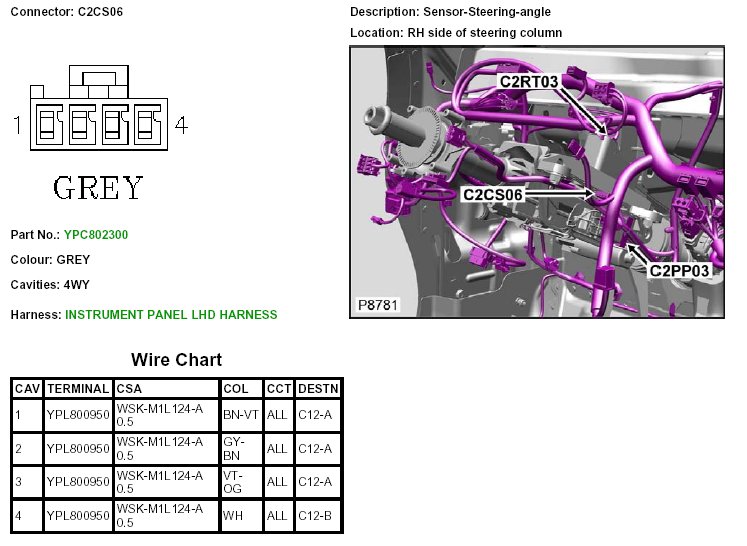 Connector: C2CS06

1 4

GREY

Part No.: YPC802300

Colour: GREY

Cavities: 4WY

Harness: INSTRUMENT PANEL LHD HARNESS

Description: Sensor-Steering-angle

Location: RH side of steering column

C2RT03

C2CS06

C2PP03

P8781

Wire Chart

| CAV | TERMINAL | CSA | COL | CCT | DESTN |
|---|---|---|---|---|---|
| 1 | YPL800950 | WSK-M1L124-A 0.5 | BN-VT | ALL | C12-A |
| 2 | YPL800950 | WSK-M1L124-A 0.5 | GY-BN | ALL | C12-A |
| 3 | YPL800950 | WSK-M1L124-A 0.5 | VT-OG | ALL | C12-A |
| 4 | YPL800950 | WSK-M1L124-A 0.5 | WH | ALL | C12-B |