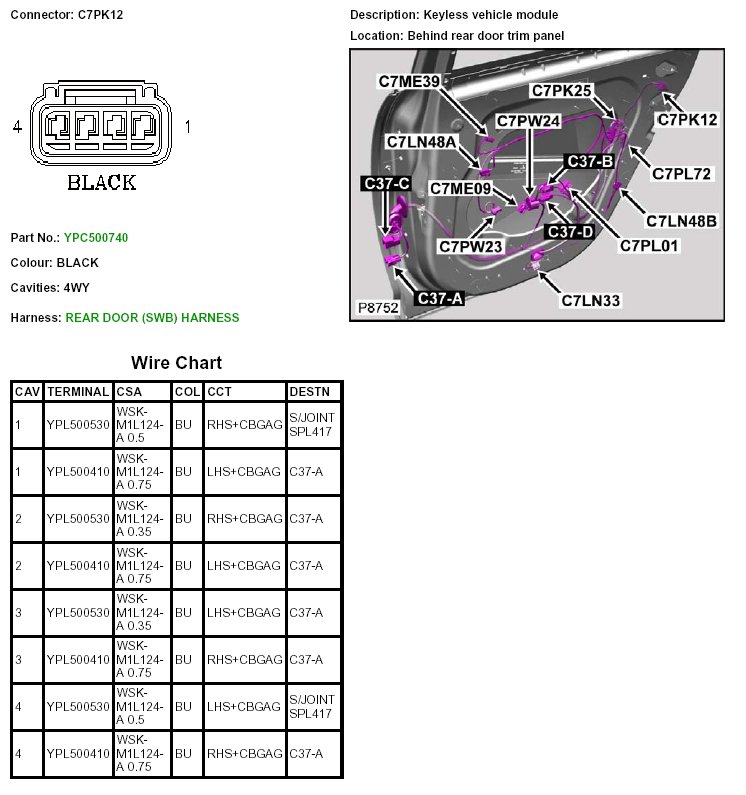 Connector: C7PK12

4 1

BLACK

Part No.: YPC500740

Colour: BLACK

Cavities: 4WY

Harness: REAR DOOR (SWB) HARNESS

Description: Keyless vehicle module

Location: Behind rear door trim panel

C7ME39
C7PK25
C7PK12
C7PW24
C7LN48A
C37-B
C7PL72
C37-C
C7ME09
C7LN48B
C37-D
C7PW23
C7PL01
C37-A
C7LN33
P8752

Wire Chart

| CAV | TERMINAL | CSA | COL | CCT | DESTN |
|---|---|---|---|---|---|
| 1 | YPL500530 | WSK-M1L124-A 0.5 | BU | RHS+CBGAG | S/JOINT SPL417 |
| 1 | YPL500410 | WSK-M1L124-A 0.75 | BU | LHS+CBGAG | C37-A |
| 2 | YPL500530 | WSK-M1L124-A 0.35 | BU | RHS+CBGAG | C37-A |
| 2 | YPL500410 | WSK-M1L124-A 0.75 | BU | LHS+CBGAG | C37-A |
| 3 | YPL500530 | WSK-M1L124-A 0.35 | BU | LHS+CBGAG | C37-A |
| 3 | YPL500410 | WSK-M1L124-A 0.75 | BU | RHS+CBGAG | C37-A |
| 4 | YPL500530 | WSK-M1L124-A 0.5 | BU | LHS+CBGAG | S/JOINT SPL417 |
| 4 | YPL500410 | WSK-M1L124-A 0.75 | BU | RHS+CBGAG | C37-A |