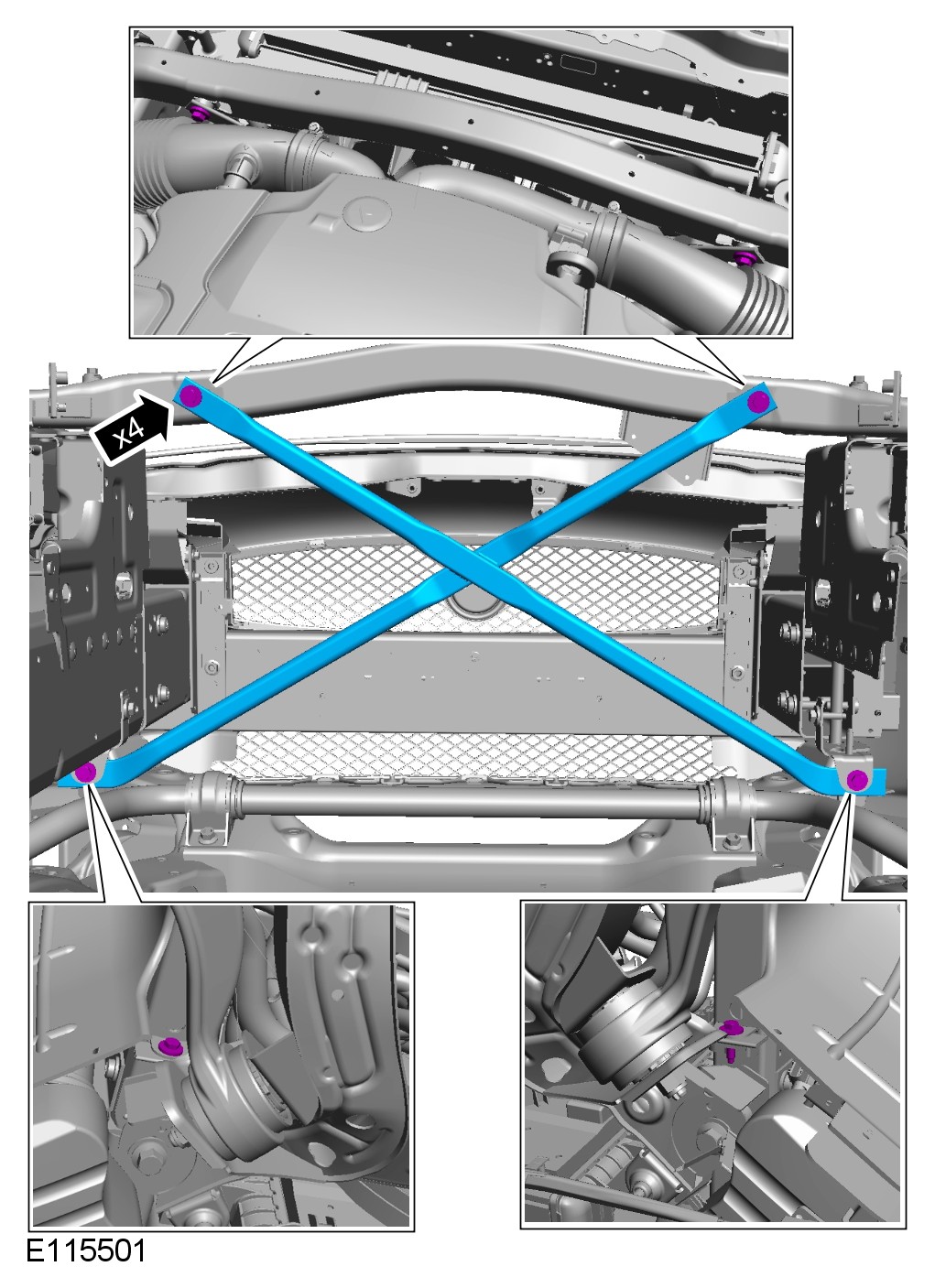 x4

E115501