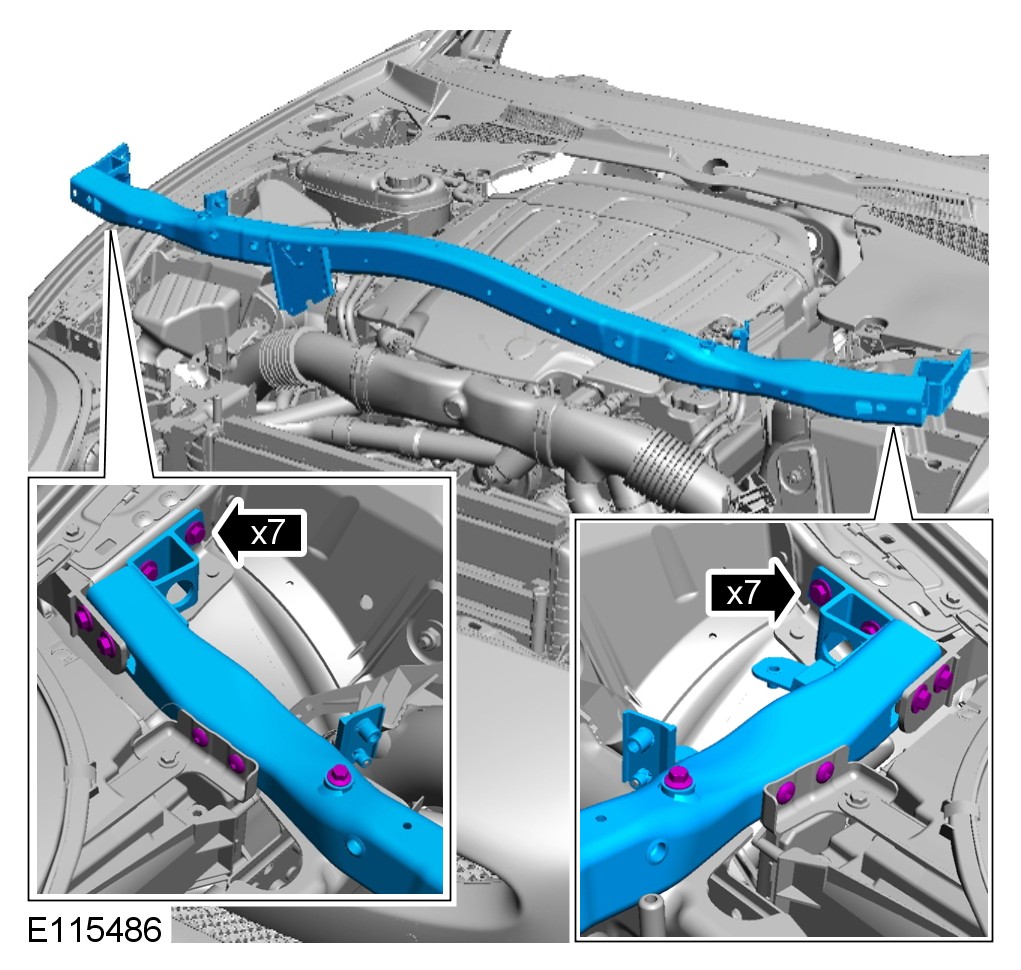 x7

x7

E115486