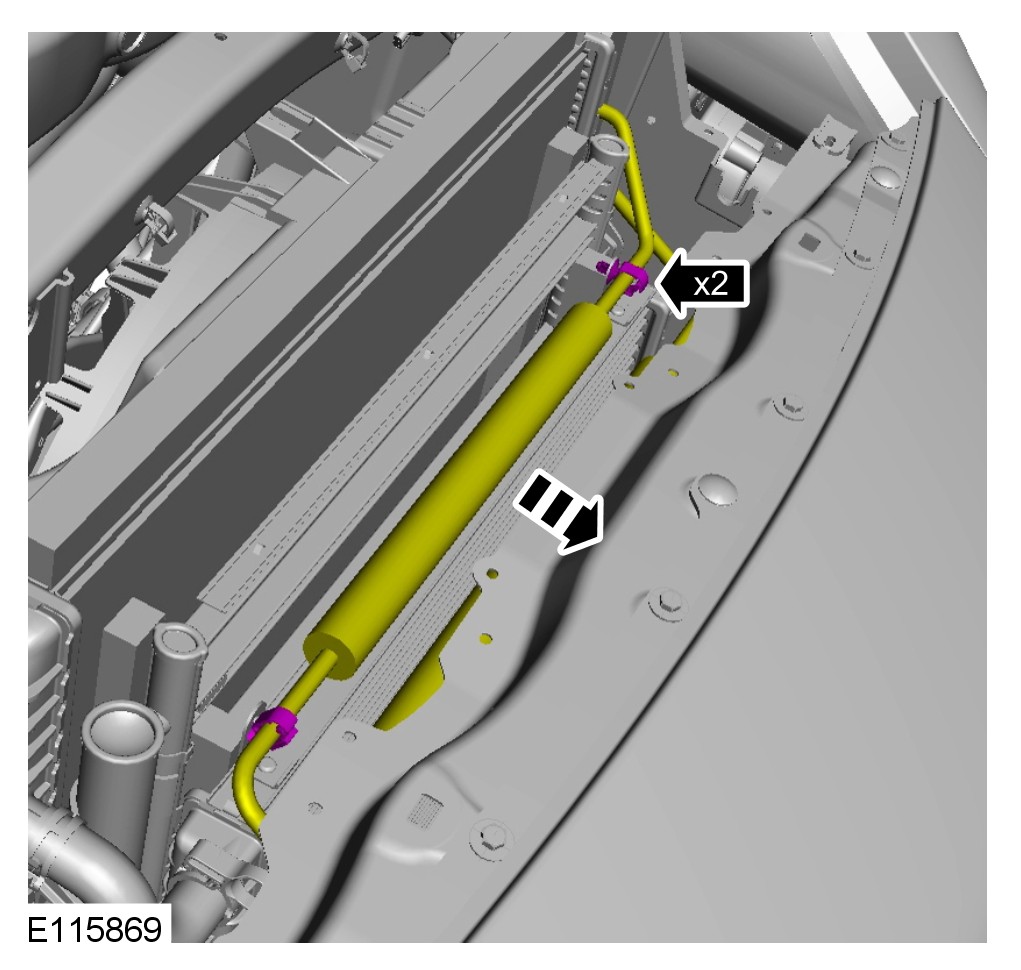 x2

E115869