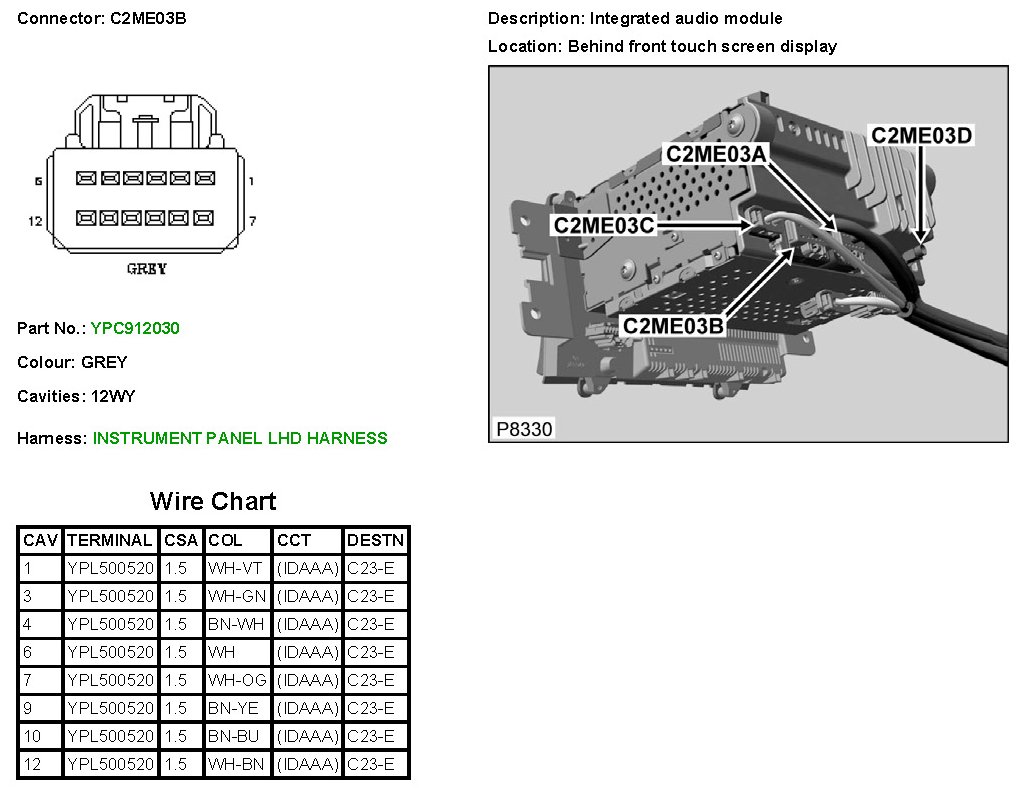 Connector: C2ME03B

6 1
12 7
GREY

Part No.: YPC912030

Colour: GREY

Cavities: 12WY

Harness: INSTRUMENT PANEL LHD HARNESS

Description: Integrated audio module

Location: Behind front touch screen display

C2ME03D
C2ME03A
C2ME03C
C2ME03B
P8330

Wire Chart

| CAV | TERMINAL | CSA | COL | CCT | DESTN |
|---|---|---|---|---|---|
| 1 | YPL500520 | 1.5 | WH-VT | (IDAAA) | C23-E |
| 3 | YPL500520 | 1.5 | WH-GN | (IDAAA) | C23-E |
| 4 | YPL500520 | 1.5 | BN-WH | (IDAAA) | C23-E |
| 6 | YPL500520 | 1.5 | WH | (IDAAA) | C23-E |
| 7 | YPL500520 | 1.5 | WH-OG | (IDAAA) | C23-E |
| 9 | YPL500520 | 1.5 | BN-YE | (IDAAA) | C23-E |
| 10 | YPL500520 | 1.5 | BN-BU | (IDAAA) | C23-E |
| 12 | YPL500520 | 1.5 | WH-BN | (IDAAA) | C23-E |