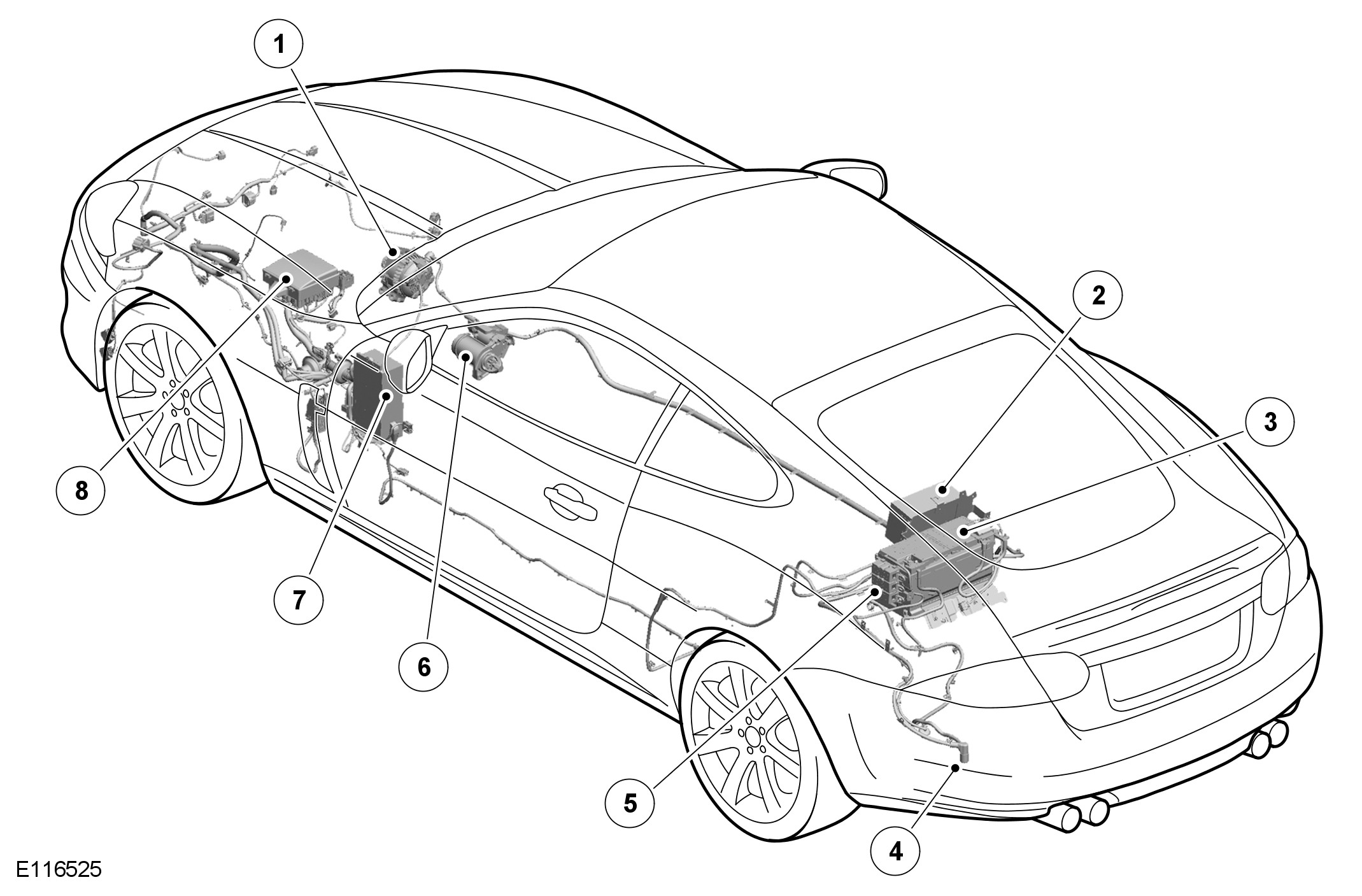 1
2
3
8
7
6
5
4
E116525