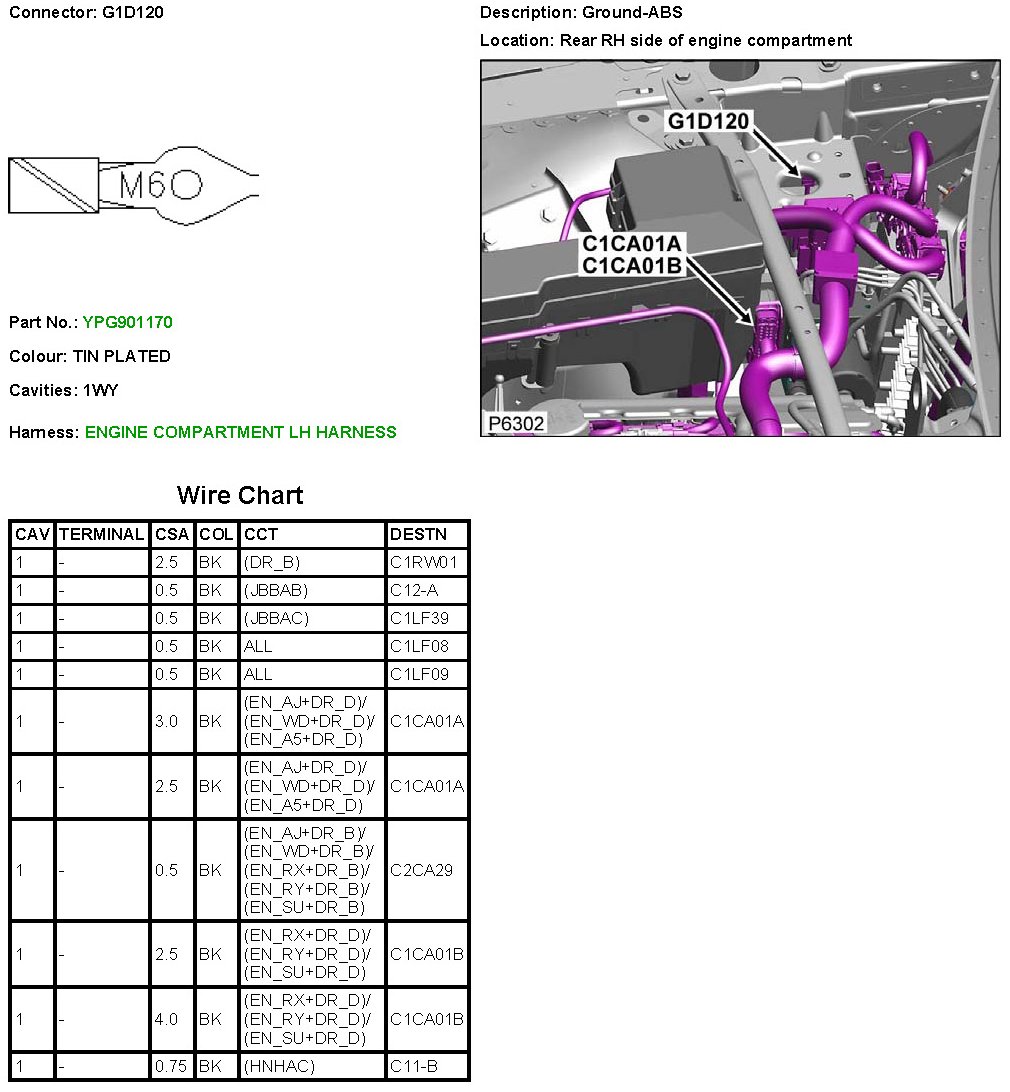 Connector: G1D120

M6

Part No.: YPG901170

Colour: TIN PLATED

Cavities: 1WY

Harness: ENGINE COMPARTMENT LH HARNESS

Description: Ground-ABS

Location: Rear RH side of engine compartment

G1D120

C1CA01A
C1CA01B

P6302

Wire Chart

| CAV | TERMINAL | CSA | COL | CCT | DESTN |
|---|---|---|---|---|---|
| 1 | - | 2.5 | BK | (DR_B) | C1RW01 |
| 1 | - | 0.5 | BK | (JBBAB) | C12-A |
| 1 | - | 0.5 | BK | (JBBAC) | C1LF39 |
| 1 | - | 0.5 | BK | ALL | C1LF08 |
| 1 | - | 0.5 | BK | ALL | C1LF09 |
| 1 | - | 3.0 | BK | (EN_AJ+DR_D)/ (EN_WD+DR_D)/ (EN_A5+DR_D) | C1CA01A |
| 1 | - | 2.5 | BK | (EN_AJ+DR_D)/ (EN_WD+DR_D)/ (EN_A5+DR_D) | C1CA01A |
| 1 | - | 0.5 | BK | (EN_AJ+DR_B)/ (EN_WD+DR_B)/ (EN_RX+DR_B)/ (EN_RY+DR_B)/ (EN_SU+DR_B) | C2CA29 |
| 1 | - | 2.5 | BK | (EN_RX+DR_D)/ (EN_RY+DR_D)/ (EN_SU+DR_D) | C1CA01B |
| 1 | - | 4.0 | BK | (EN_RX+DR_D)/ (EN_RY+DR_D)/ (EN_SU+DR_D) | C1CA01B |
| 1 | - | 0.75 | BK | (HNHAC) | C11-B |