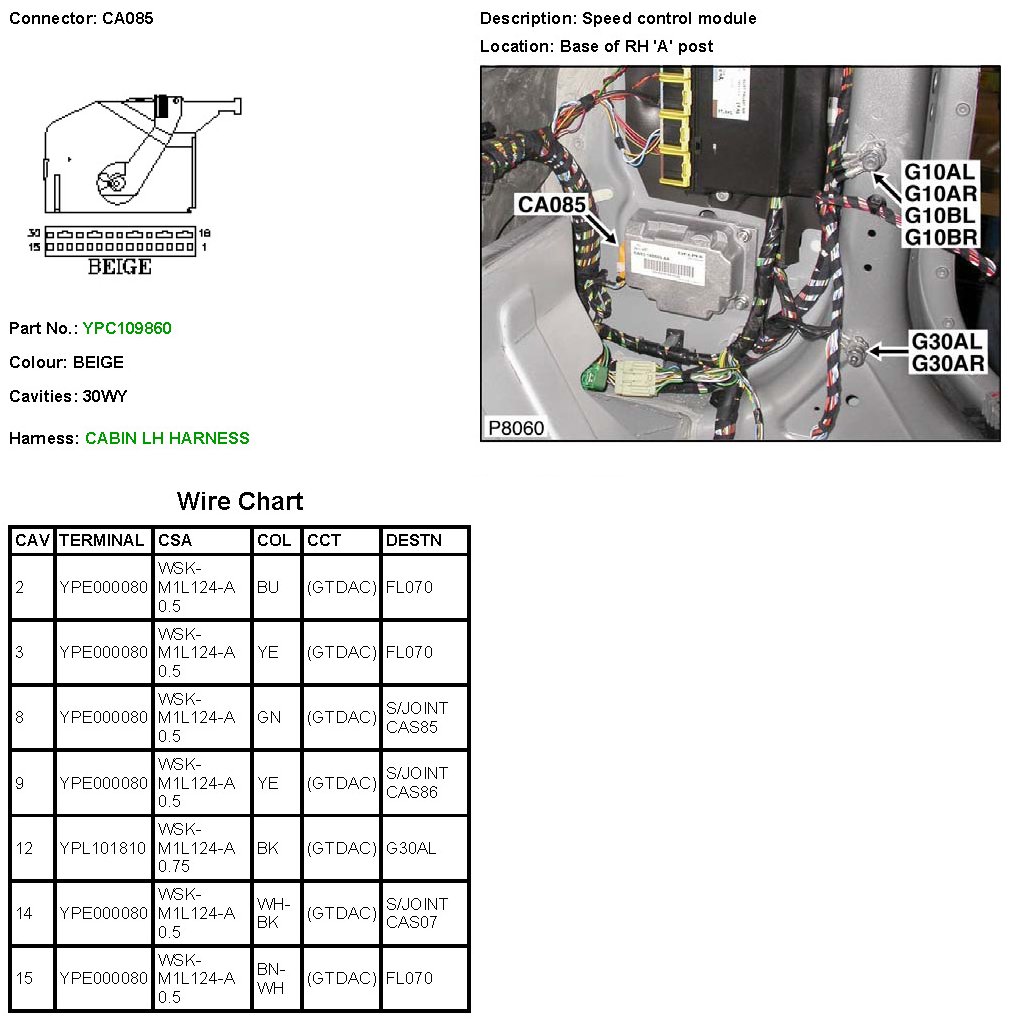 Connector: CA085

30 16
15 1
BEIGE

Part No.: YPC109860

Colour: BEIGE

Cavities: 30WY

Harness: CABIN LH HARNESS

Description: Speed control module

Location: Base of RH 'A' post

CA085

G10AL
G10AR
G10BL
G10BR

G30AL
G30AR

P8060

Wire Chart

| CAV | TERMINAL | CSA | COL | CCT | DESTN |
|---|---|---|---|---|---|
| 2 | YPE000080 | WSK-M1L124-A 0.5 | BU | (GTDAC) | FL070 |
| 3 | YPE000080 | WSK-M1L124-A 0.5 | YE | (GTDAC) | FL070 |
| 8 | YPE000080 | WSK-M1L124-A 0.5 | GN | (GTDAC) | S/JOINT CAS85 |
| 9 | YPE000080 | WSK-M1L124-A 0.5 | YE | (GTDAC) | S/JOINT CAS86 |
| 12 | YPL101810 | WSK-M1L124-A 0.75 | BK | (GTDAC) | G30AL |
| 14 | YPE000080 | WSK-M1L124-A 0.5 | WH-BK | (GTDAC) | S/JOINT CAS07 |
| 15 | YPE000080 | WSK-M1L124-A 0.5 | BN-WH | (GTDAC) | FL070 |