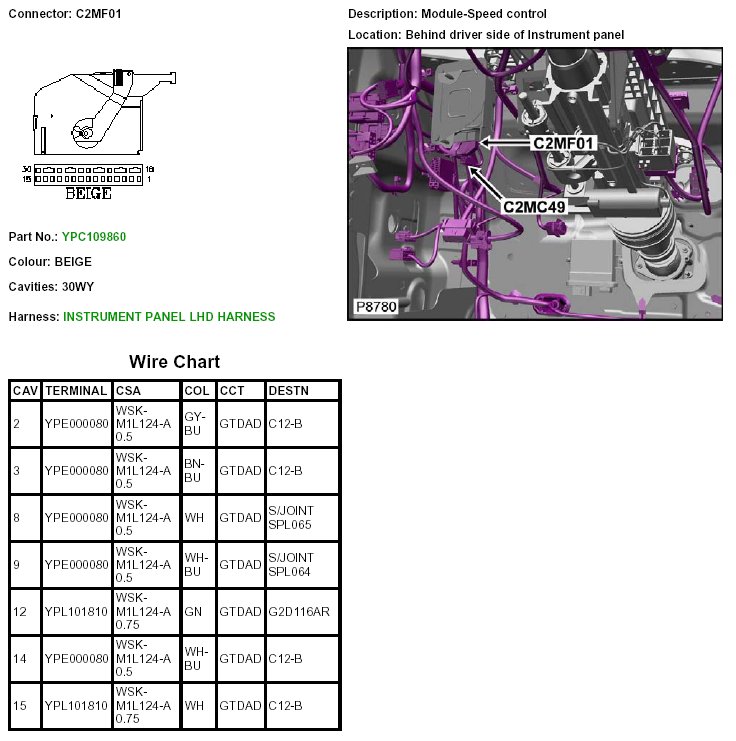 Connector: C2MF01

30 16
15 1
BEIGE

Part No.: YPC109860

Colour: BEIGE

Cavities: 30WY

Harness: INSTRUMENT PANEL LHD HARNESS

Description: Module-Speed control

Location: Behind driver side of Instrument panel

C2MF01
C2MC49
P8780

Wire Chart

| CAV | TERMINAL | CSA | COL | CCT | DESTN |
|---|---|---|---|---|---|
| 2 | YPE000080 | WSK-M1L124-A 0.5 | GY-BU | GTDAD | C12-B |
| 3 | YPE000080 | WSK-M1L124-A 0.5 | BN-BU | GTDAD | C12-B |
| 8 | YPE000080 | WSK-M1L124-A 0.5 | WH | GTDAD | S/JOINT SPL065 |
| 9 | YPE000080 | WSK-M1L124-A 0.5 | WH-BU | GTDAD | S/JOINT SPL064 |
| 12 | YPL101810 | WSK-M1L124-A 0.75 | GN | GTDAD | G2D116AR |
| 14 | YPE000080 | WSK-M1L124-A 0.5 | WH-BU | GTDAD | C12-B |
| 15 | YPL101810 | WSK-M1L124-A 0.75 | WH | GTDAD | C12-B |