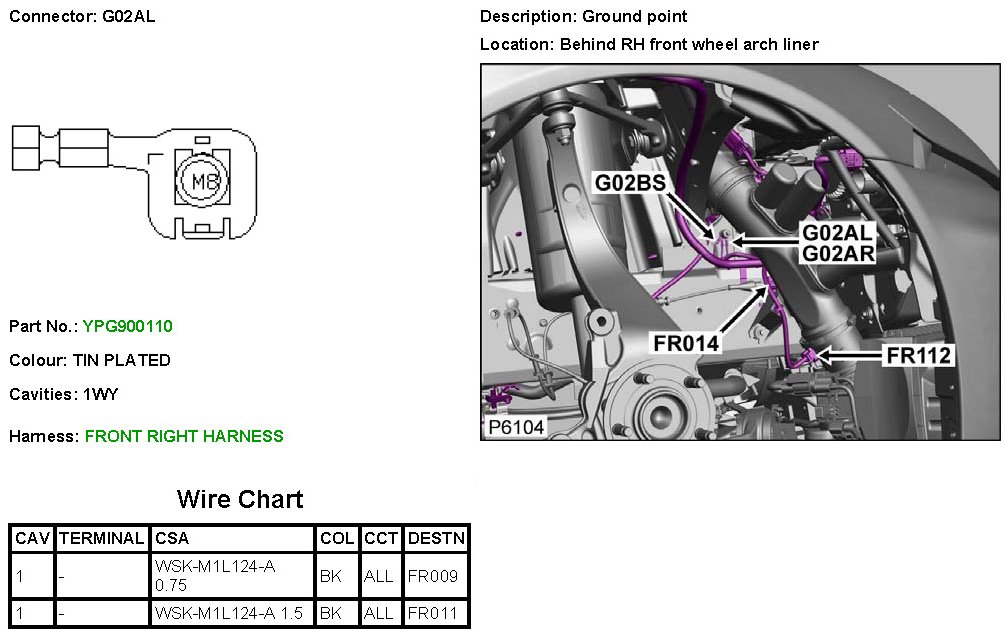 Connector: G02AL

M8

Part No.: YPG900110

Colour: TIN PLATED

Cavities: 1WY

Harness: FRONT RIGHT HARNESS

Description: Ground point

Location: Behind RH front wheel arch liner

G02BS

G02AL
G02AR

FR014

FR112

P6104

Wire Chart

| CAV | TERMINAL | CSA | COL | CCT | DESTN |
|---|---|---|---|---|---|
| 1 | - | WSK-M1L124-A 0.75 | BK | ALL | FR009 |
| 1 | - | WSK-M1L124-A 1.5 | BK | ALL | FR011 |