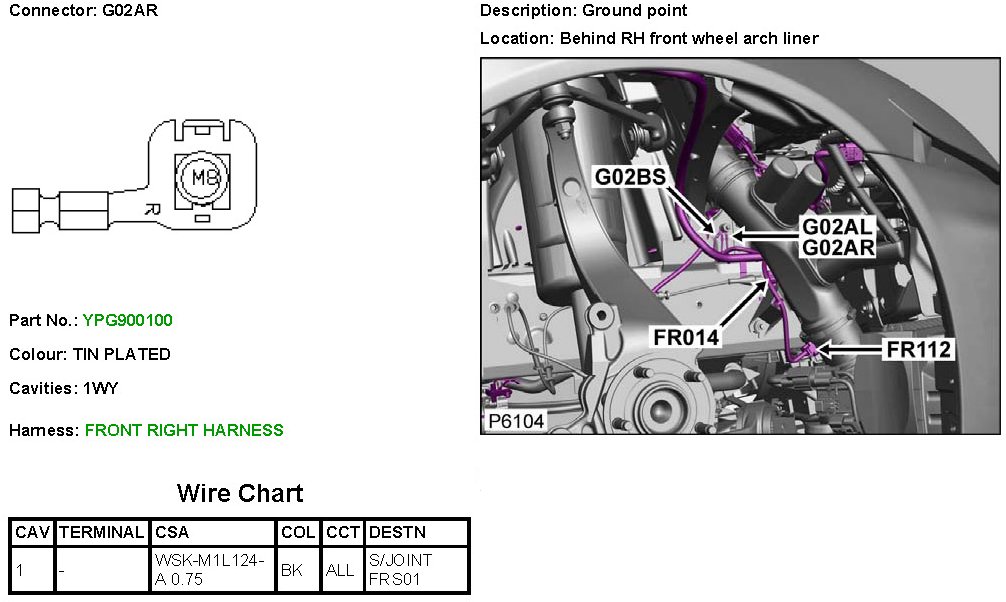 Connector: G02AR

M8

R

Part No.: YPG900100

Colour: TIN PLATED

Cavities: 1WY

Harness: FRONT RIGHT HARNESS

Description: Ground point

Location: Behind RH front wheel arch liner

G02BS

G02AL
G02AR

FR014

FR112

P6104

Wire Chart

| CAV | TERMINAL | CSA | COL | CCT | DESTN |
|---|---|---|---|---|---|
| 1 | - | WSK-M1L124-A 0.75 | BK | ALL | S/JOINT FRS01 |