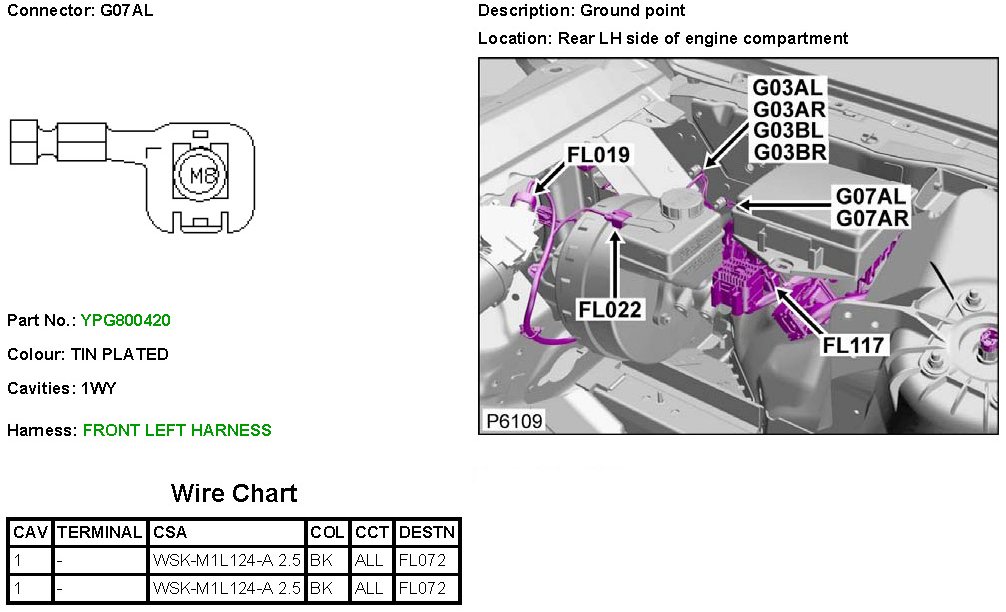 Connector: G07AL

M8

Part No.: YPG800420

Colour: TIN PLATED

Cavities: 1WY

Harness: FRONT LEFT HARNESS

Description: Ground point

Location: Rear LH side of engine compartment

G03AL
G03AR
G03BL
G03BR

FL019

G07AL
G07AR

FL022

FL117

P6109

Wire Chart

| CAV | TERMINAL | CSA | COL | CCT | DESTN |
|---|---|---|---|---|---|
| 1 | - | WSK-M1L124-A 2.5 | BK | ALL | FL072 |
| 1 | - | WSK-M1L124-A 2.5 | BK | ALL | FL072 |