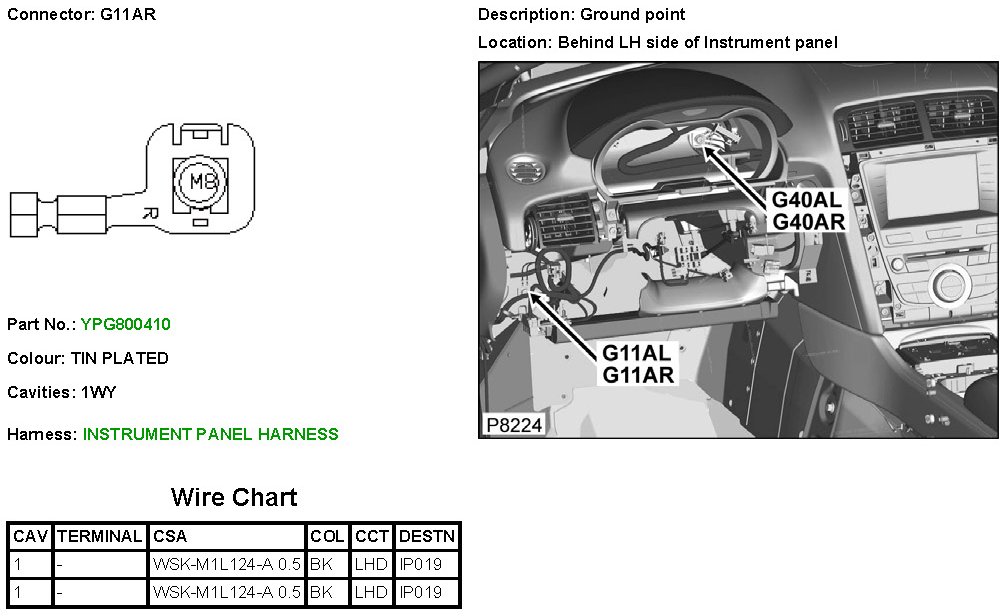 Connector: G11AR

M8

R

Part No.: YPG800410

Colour: TIN PLATED

Cavities: 1WY

Harness: INSTRUMENT PANEL HARNESS

Description: Ground point

Location: Behind LH side of Instrument panel

G40AL
G40AR

G11AL
G11AR

P8224

Wire Chart

| CAV | TERMINAL | CSA | COL | CCT | DESTN |
|---|---|---|---|---|---|
| 1 | - | WSK-M1L124-A 0.5 | BK | LHD | IP019 |
| 1 | - | WSK-M1L124-A 0.5 | BK | LHD | IP019 |