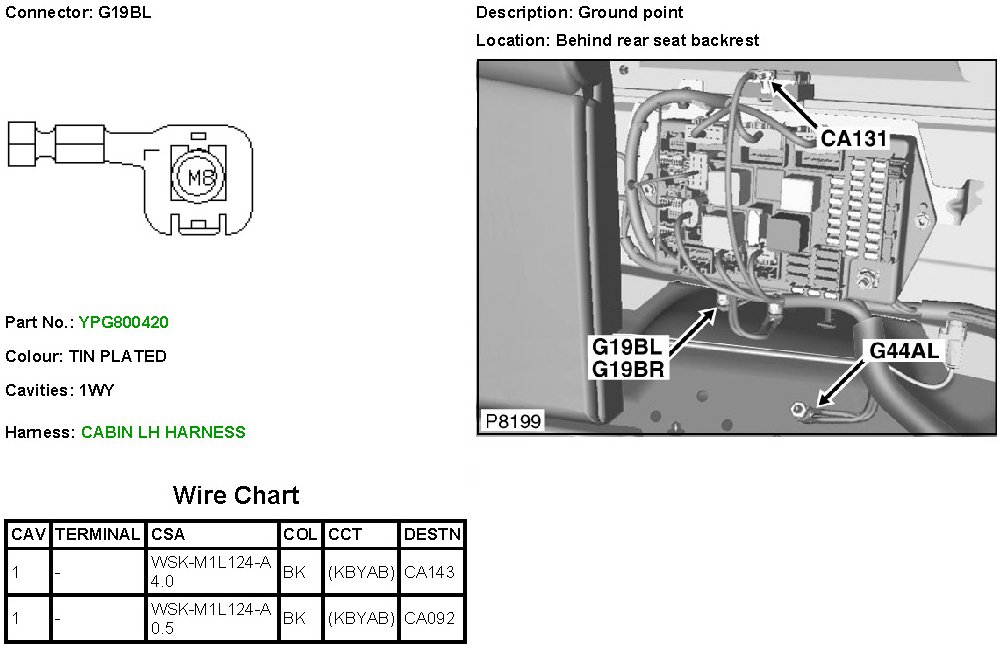 Connector: G19BL

M8

Part No.: YPG800420

Colour: TIN PLATED

Cavities: 1WY

Harness: CABIN LH HARNESS

Description: Ground point

Location: Behind rear seat backrest

CA131

G19BL
G19BR

G44AL

P8199

Wire Chart

| CAV | TERMINAL | CSA | COL | CCT | DESTN |
|---|---|---|---|---|---|
| 1 | - | WSK-M1L124-A 4.0 | BK | (KBYAB) | CA143 |
| 1 | - | WSK-M1L124-A 0.5 | BK | (KBYAB) | CA092 |