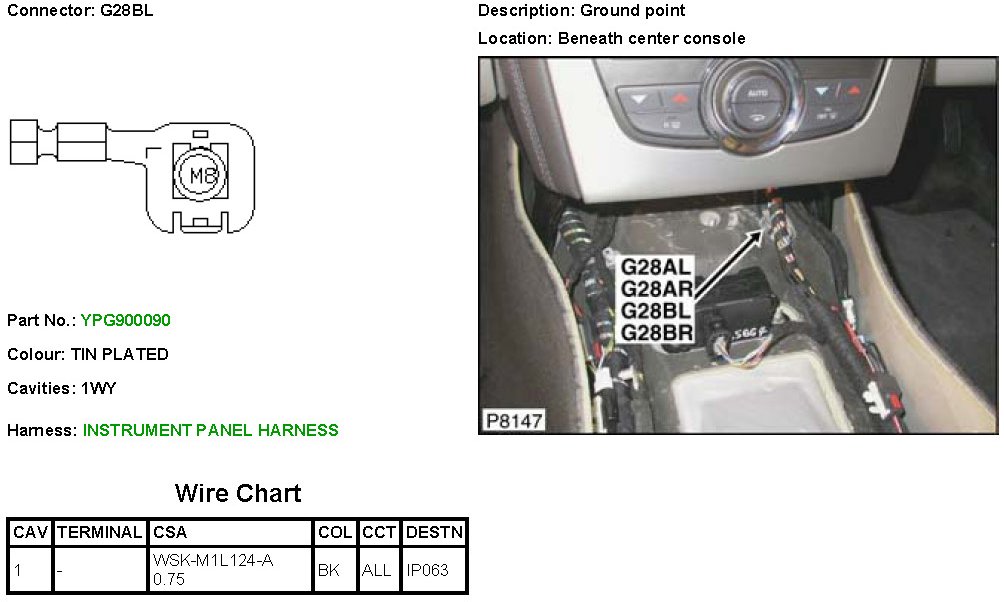 Connector: G28BL

M8

Part No.: YPG900090

Colour: TIN PLATED

Cavities: 1WY

Harness: INSTRUMENT PANEL HARNESS

Description: Ground point

Location: Beneath center console

AUTO

G28AL
G28AR
G28BL
G28BR

P8147

Wire Chart

| CAV | TERMINAL | CSA | COL | CCT | DESTN |
|---|---|---|---|---|---|
| 1 | - | WSK-M1L124-A 0.75 | BK | ALL | IP063 |