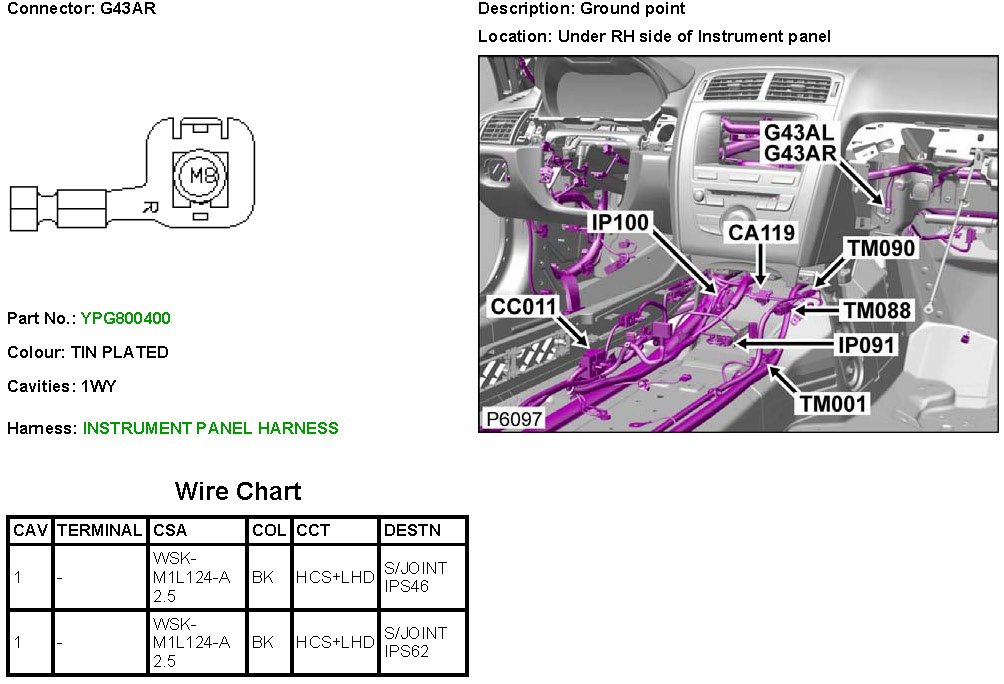 Connector: G43AR

M8

R

Part No.: YPG800400

Colour: TIN PLATED

Cavities: 1WY

Harness: INSTRUMENT PANEL HARNESS

Description: Ground point

Location: Under RH side of Instrument panel

G43AL
G43AR

IP100

CA119

TM090

CC011

TM088

IP091

TM001

P6097

Wire Chart

| CAV | TERMINAL | CSA | COL | CCT | DESTN |
|---|---|---|---|---|---|
| 1 | - | WSK-M1L124-A 2.5 | BK | HCS+LHD | S/JOINT IPS46 |
| 1 | - | WSK-M1L124-A 2.5 | BK | HCS+LHD | S/JOINT IPS62 |