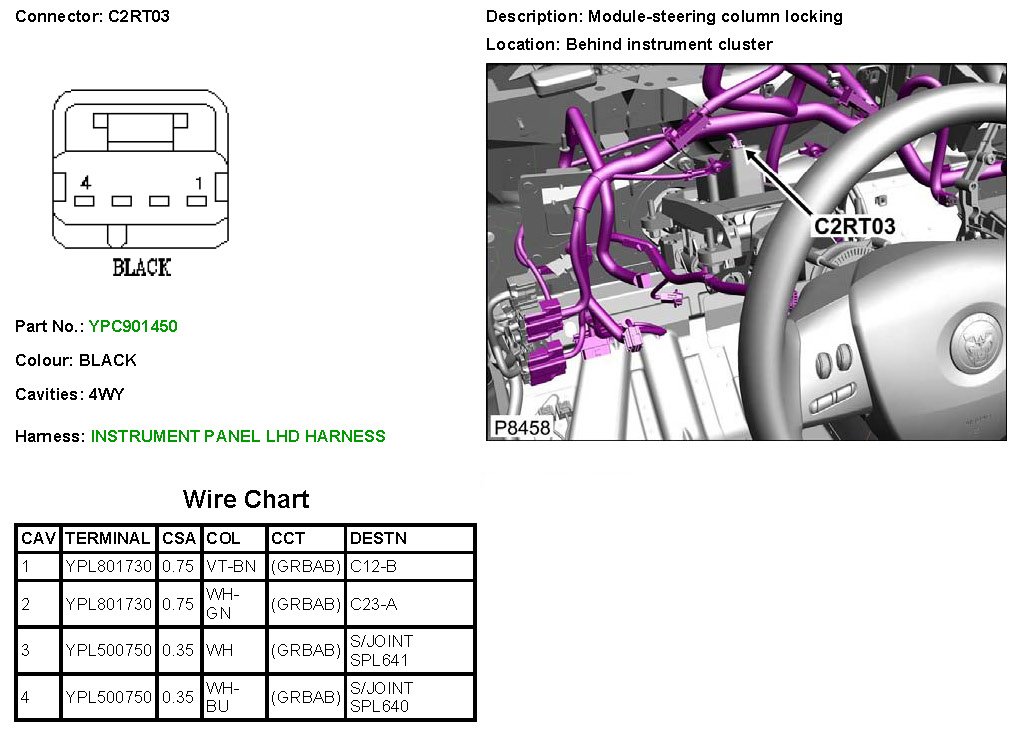 Connector: C2RT03

4 1

BLACK

Part No.: YPC901450

Colour: BLACK

Cavities: 4WY

Harness: INSTRUMENT PANEL LHD HARNESS

Description: Module-steering column locking

Location: Behind instrument cluster

C2RT03

P8458

Wire Chart

| CAV | TERMINAL | CSA | COL | CCT | DESTN |
|---|---|---|---|---|---|
| 1 | YPL801730 | 0.75 | VT-BN | (GRBAB) | C12-B |
| 2 | YPL801730 | 0.75 | WH-GN | (GRBAB) | C23-A |
| 3 | YPL500750 | 0.35 | WH | (GRBAB) | S/JOINT SPL641 |
| 4 | YPL500750 | 0.35 | WH-BU | (GRBAB) | S/JOINT SPL640 |