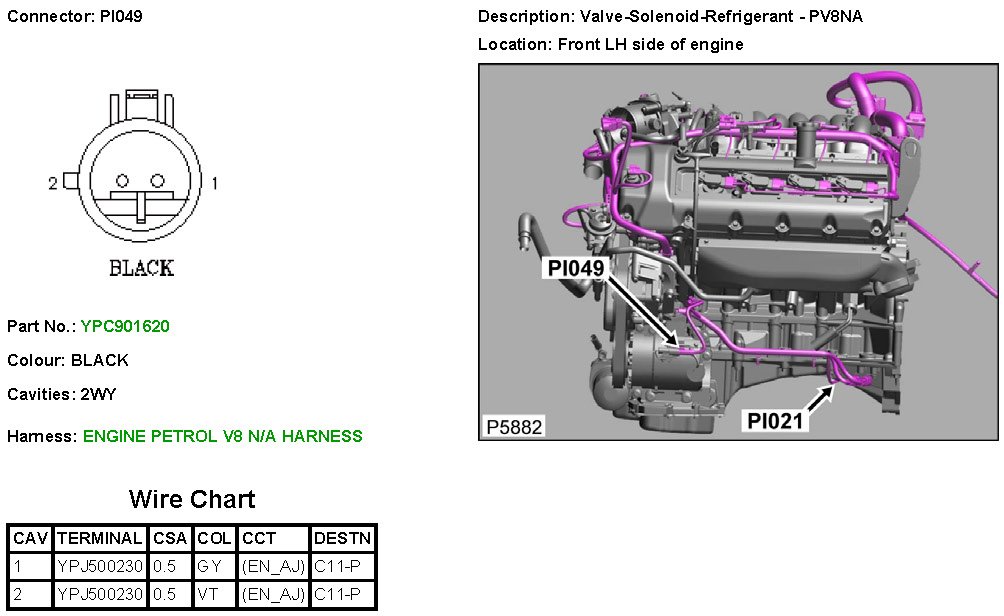 Connector: PI049

2 1

BLACK

Part No.: YPC901620

Colour: BLACK

Cavities: 2WY

Harness: ENGINE PETROL V8 N/A HARNESS

Wire Chart

| CAV | TERMINAL | CSA | COL | CCT | DESTN |
|---|---|---|---|---|---|
| 1 | YPJ500230 | 0.5 | GY | (EN_AJ) | C11-P |
| 2 | YPJ500230 | 0.5 | VT | (EN_AJ) | C11-P |

Description: Valve-Solenoid-Refrigerant - PV8NA

Location: Front LH side of engine

PI049

PI021

P5882