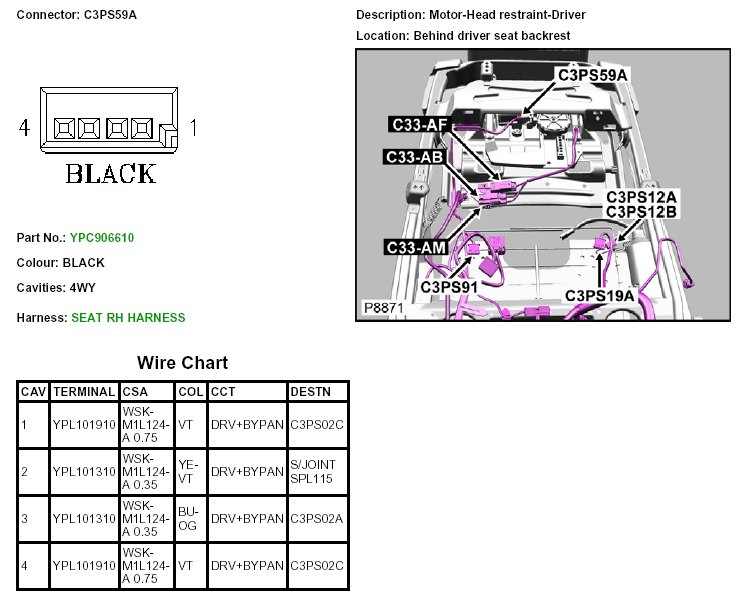 Connector: C3PS59A

4 1

BLACK

Part No.: YPC906610

Colour: BLACK

Cavities: 4WY

Harness: SEAT RH HARNESS

Description: Motor-Head restraint-Driver

Location: Behind driver seat backrest

C3PS59A
C33-AF
C33-AB
C3PS12A
C3PS12B
C33-AM
C3PS91
C3PS19A
P8871

Wire Chart

| CAV | TERMINAL | CSA | COL | CCT | DESTN |
|---|---|---|---|---|---|
| 1 | YPL101910 | WSK-M1L124-A 0.75 | VT | DRV+BYPAN | C3PS02C |
| 2 | YPL101310 | WSK-M1L124-A 0.35 | YE-VT | DRV+BYPAN | S/JOINT SPL115 |
| 3 | YPL101310 | WSK-M1L124-A 0.35 | BU-OG | DRV+BYPAN | C3PS02A |
| 4 | YPL101910 | WSK-M1L124-A 0.75 | VT | DRV+BYPAN | C3PS02C |