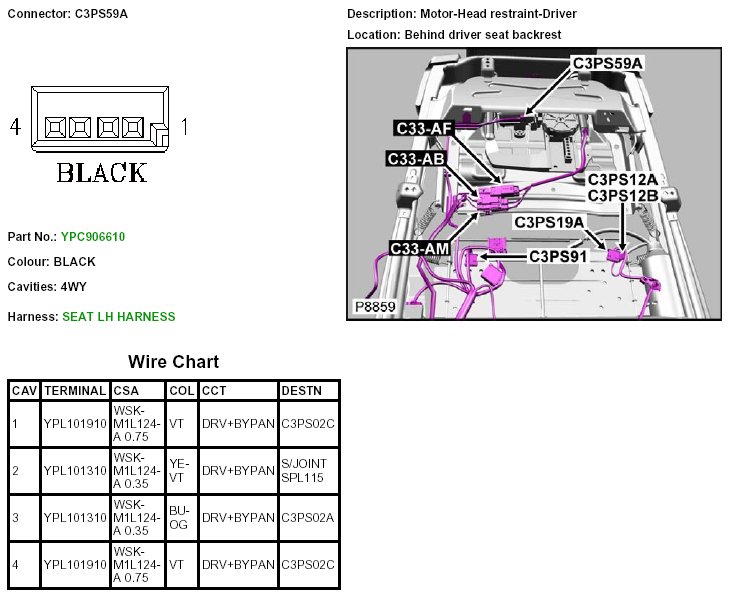 Connector: C3PS59A

4 1

BLACK

Part No.: YPC906610

Colour: BLACK

Cavities: 4WY

Harness: SEAT LH HARNESS

Description: Motor-Head restraint-Driver

Location: Behind driver seat backrest

C3PS59A
C33-AF
C33-AB
C3PS12A
C3PS12B
C3PS19A
C33-AM
C3PS91
P8859

Wire Chart

| CAV | TERMINAL | CSA | COL | CCT | DESTN |
|---|---|---|---|---|---|
| 1 | YPL101910 | WSK-M1L124-A 0.75 | VT | DRV+BYPAN | C3PS02C |
| 2 | YPL101310 | WSK-M1L124-A 0.35 | YE-VT | DRV+BYPAN | S/JOINT SPL115 |
| 3 | YPL101310 | WSK-M1L124-A 0.35 | BU-OG | DRV+BYPAN | C3PS02A |
| 4 | YPL101910 | WSK-M1L124-A 0.75 | VT | DRV+BYPAN | C3PS02C |