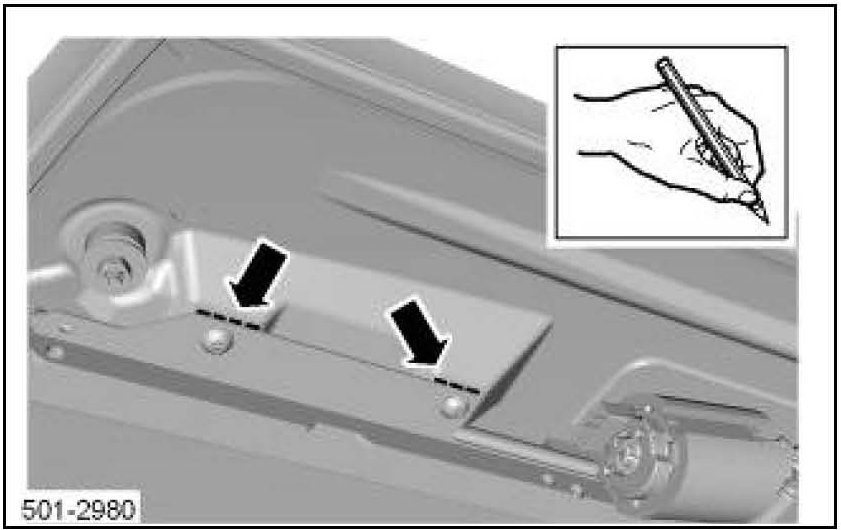 501-2980