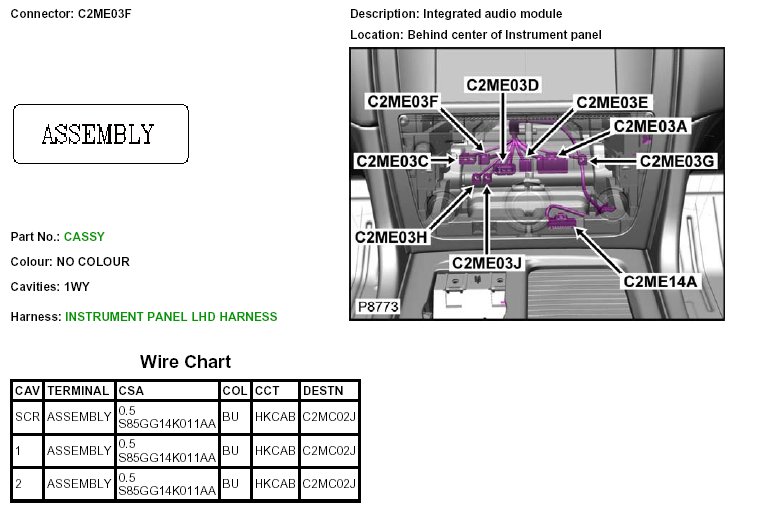 Connector: C2ME03F

ASSEMBLY

Part No.: CASSY

Colour: NO COLOUR

Cavities: 1WY

Harness: INSTRUMENT PANEL LHD HARNESS

Description: Integrated audio module

Location: Behind center of Instrument panel

C2ME03D
C2ME03F
C2ME03E
C2ME03A
C2ME03C
C2ME03G
C2ME03H
C2ME03J
C2ME14A
P8773

Wire Chart

| CAV | TERMINAL | CSA | COL | CCT | DESTN |
|---|---|---|---|---|---|
| SCR | ASSEMBLY | 0.5 S85GG14K011AA | BU | HKCAB | C2MC02J |
| 1 | ASSEMBLY | 0.5 S85GG14K011AA | BU | HKCAB | C2MC02J |
| 2 | ASSEMBLY | 0.5 S85GG14K011AA | BU | HKCAB | C2MC02J |