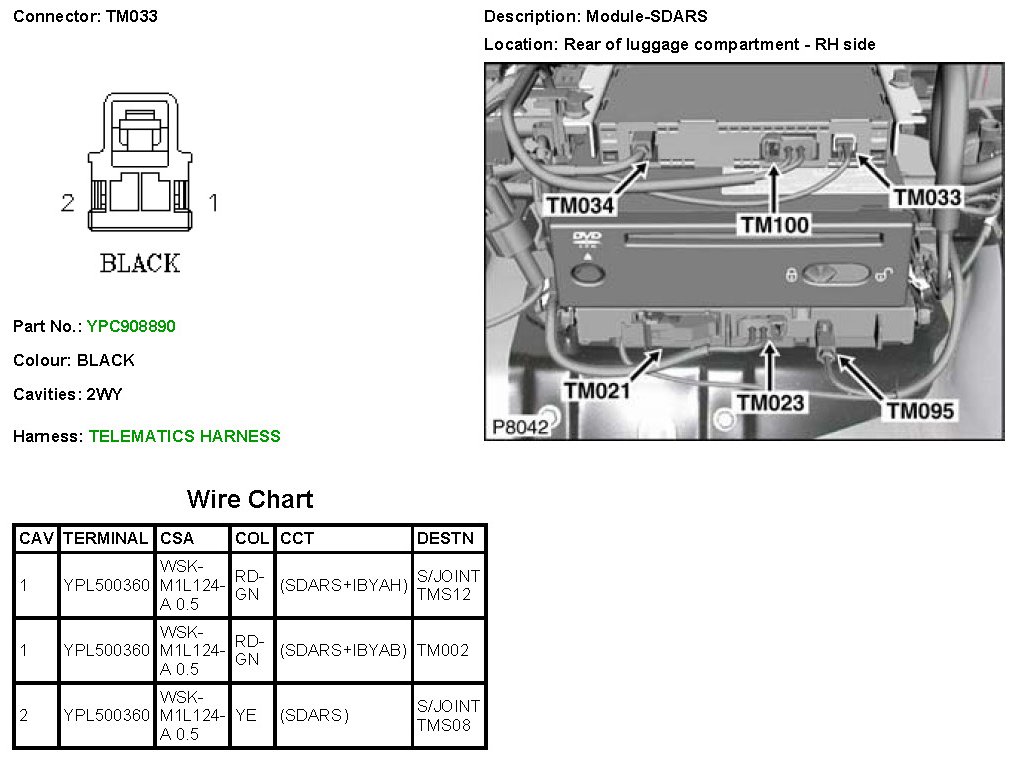 Connector: TM033

2 1

BLACK

Part No.: YPC908890

Colour: BLACK

Cavities: 2WY

Harness: TELEMATICS HARNESS

Description: Module-SDARS

Location: Rear of luggage compartment - RH side

TM034
TM100
TM033
DVD
TM021
TM023
TM095
P8042

Wire Chart

| CAV | TERMINAL | CSA | COL | CCT | DESTN |
|---|---|---|---|---|---|
| 1 | YPL500360 | WSK-M1L124-A 0.5 | RD-GN | (SDARS+IBYAH) | S/JOINT TMS12 |
| 1 | YPL500360 | WSK-M1L124-A 0.5 | RD-GN | (SDARS+IBYAB) | TM002 |
| 2 | YPL500360 | WSK-M1L124-A 0.5 | YE | (SDARS) | S/JOINT TMS08 |